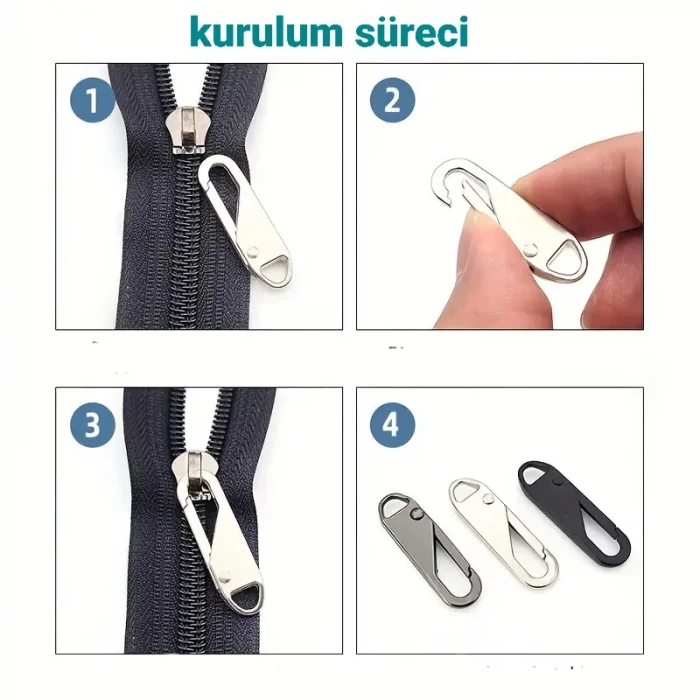 kurulum süreci

1

2

3

4