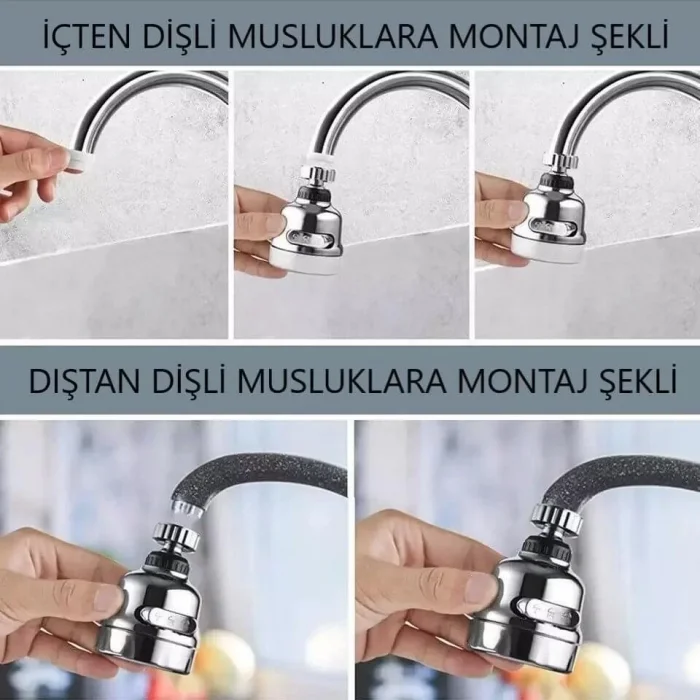 İÇTEN DİŞLİ MUSLUKLARA MONTAJ ŞEKLİ

DIŞTAN DİŞLİ MUSLUKLARA MONTAJ ŞEKLİ