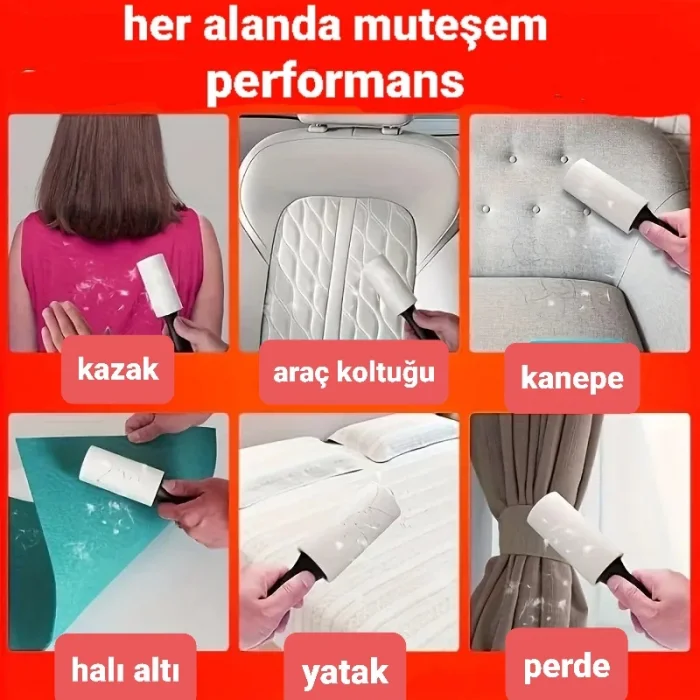 her alanda muteşem performans

kazak

araç koltuğu

kanepe

halı altı

yatak

perde