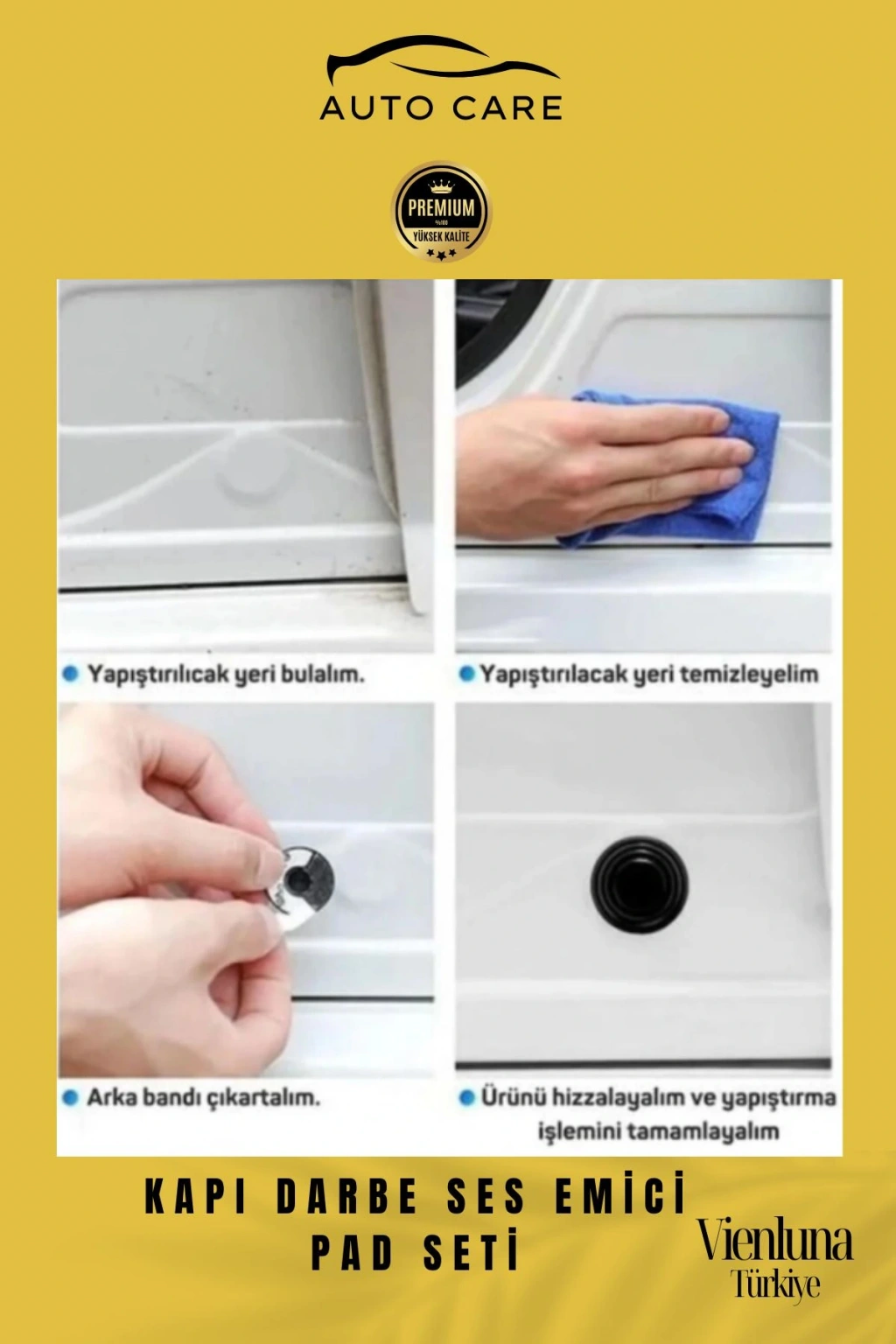 AUTO CARE

PREMIUM
%100
YÜKSEK KALİTE

Yapıştırılıcak yeri bulalım.

Yapıştırılacak yeri temizleyelim

Arka bandı çıkartalım.

Ürünü hizzalayalım ve yapıştırma işlemini tamamlayalım

KAPI DARBE SES EMİCİ PAD SETİ

Vienluna
Türkiye