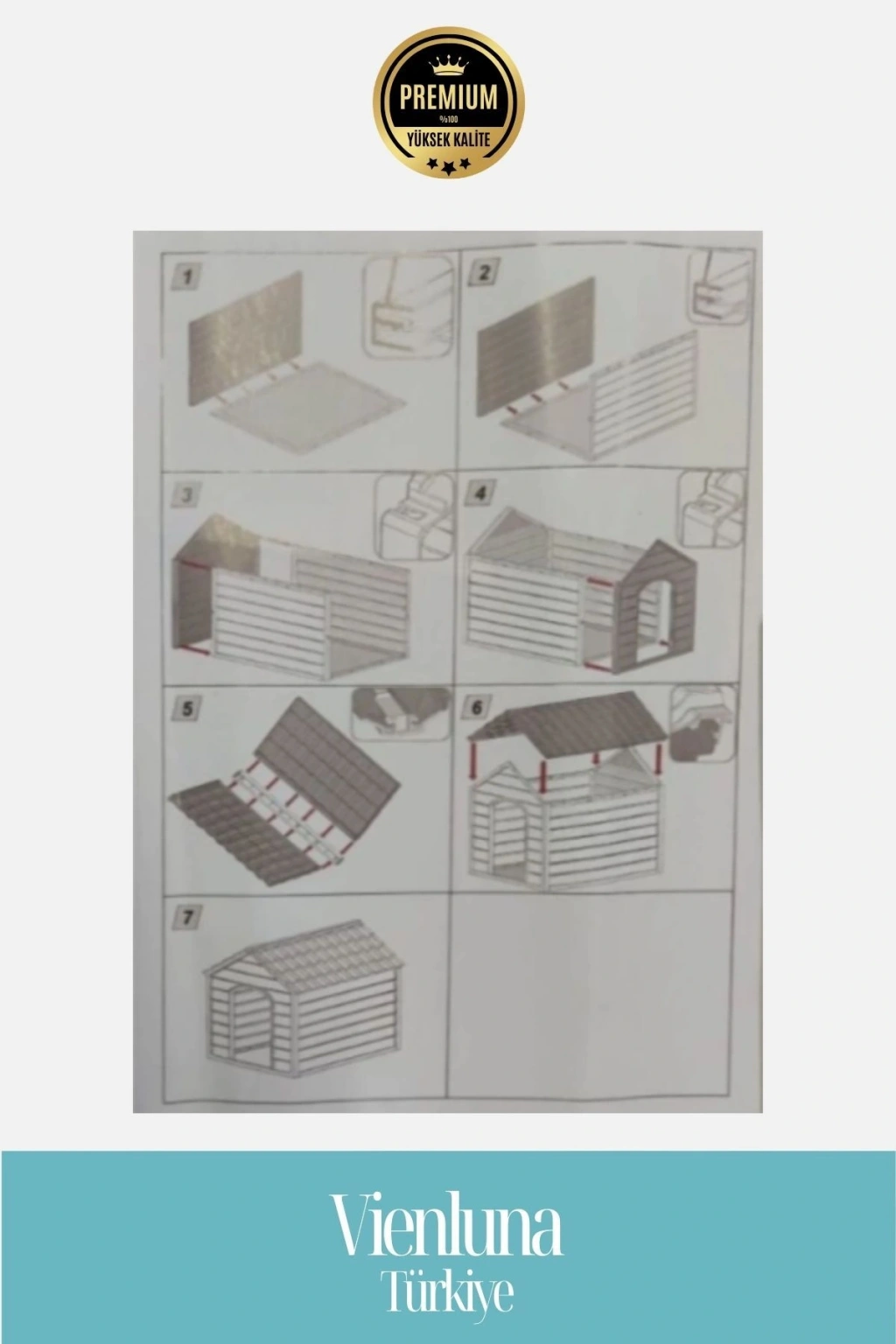 PREMIUM
%100
YÜKSEK KALİTE

1

2

3

4

5

6

7

Vienluna
Türkiye