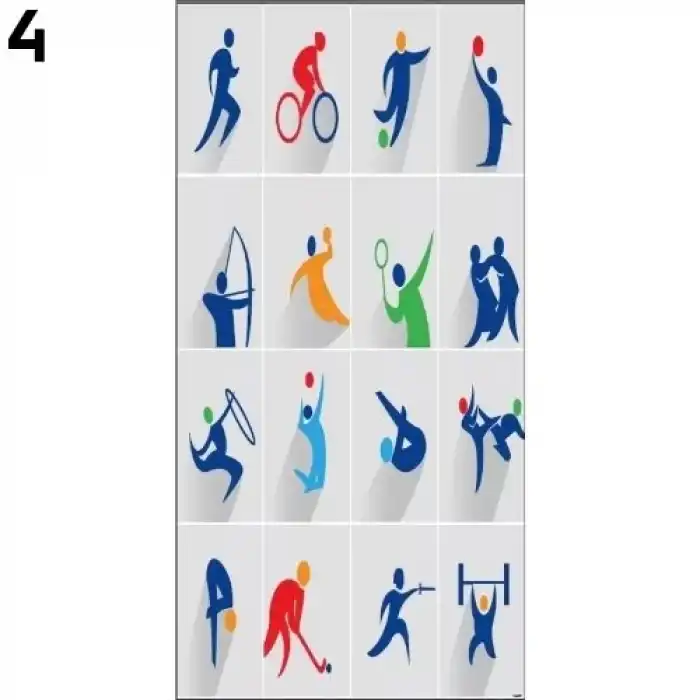 4