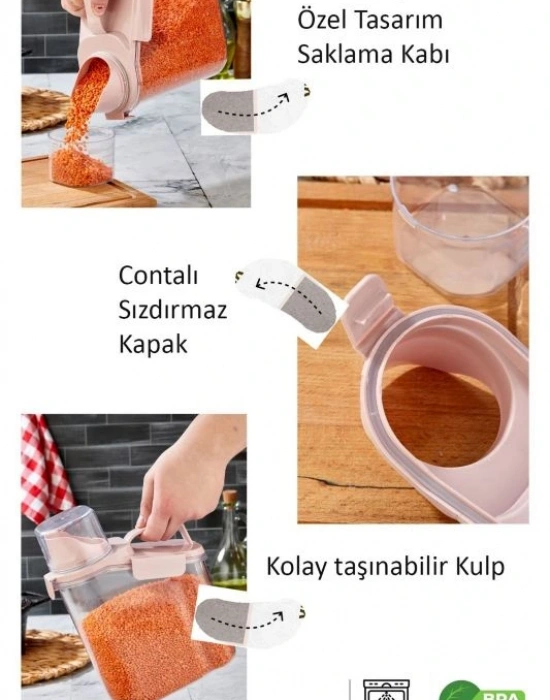 Özel Tasarım Saklama Kabı

Contalı Sızdırmaz Kapak

Kolay taşınabilir Kulp

BPA