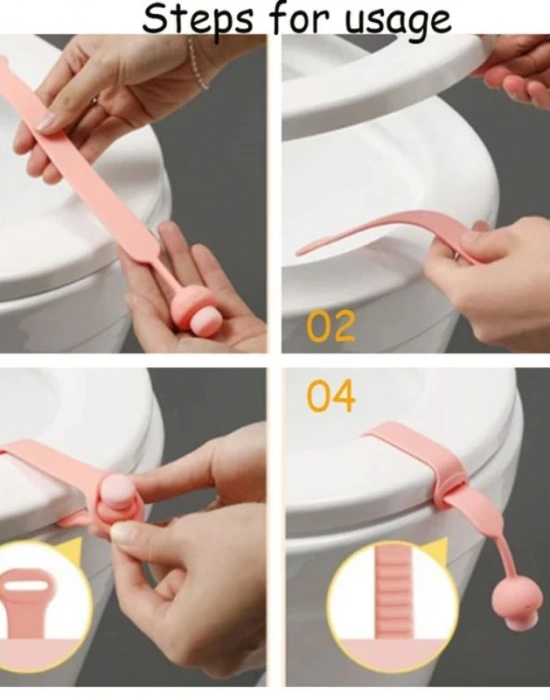 Steps for usage

02

04