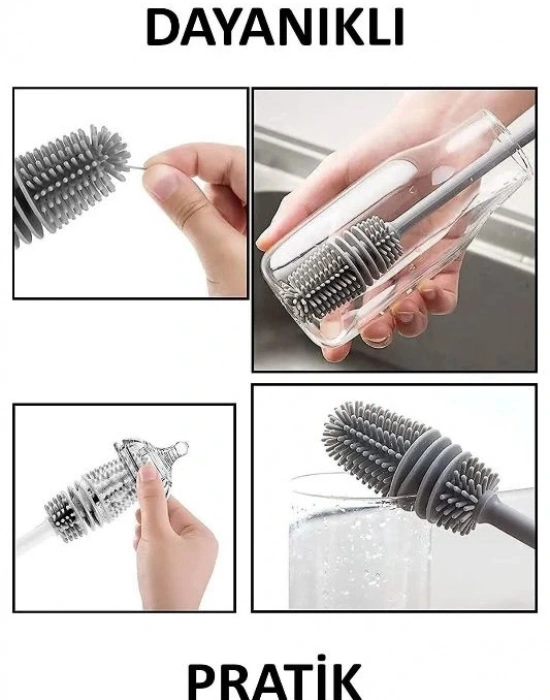 DAYANIKLI

PRATİK