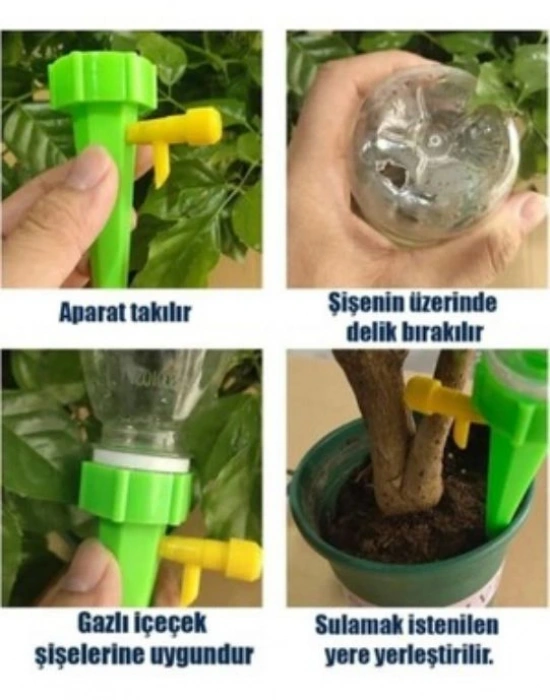 Aparat takılır

Şişenin üzerinde delik bırakılır

Gazlı içeçek şişelerine uygundur

Sulamak istenilen yere yerleştirilir.