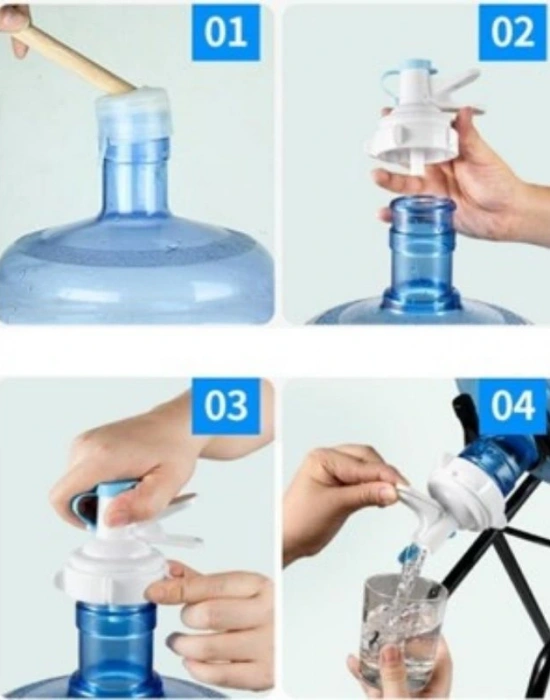 01

02

03

04