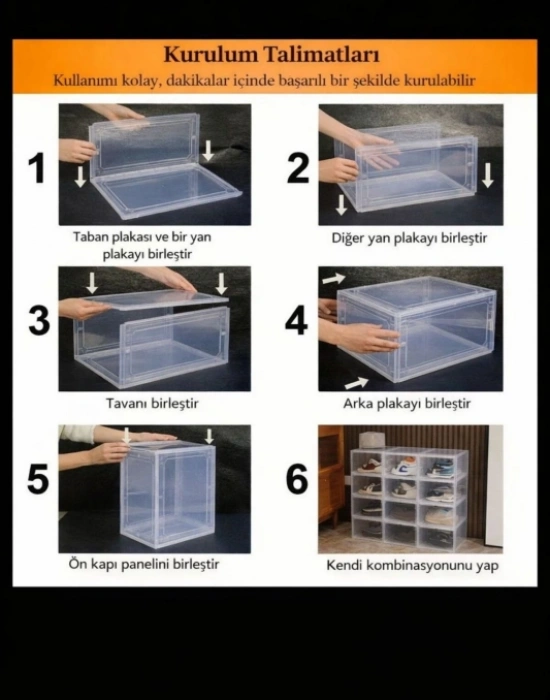 Kurulum Talimatları

Kullanımı kolay, dakikalar içinde başarılı bir şekilde kurulabilir

1

Taban plakası ve bir yan plakayı birleştir

2

Diğer yan plakayı birleştir

3

Tavanı birleştir

4

Arka plakayı birleştir

5

Ön kapı panelini birleştir

6

Kendi kombinasyonunu yap