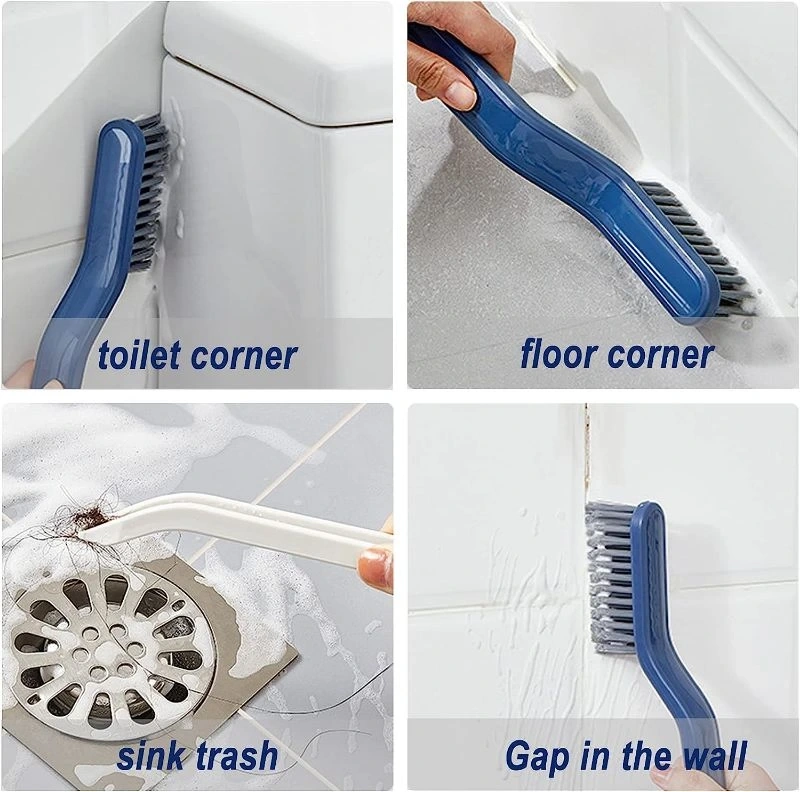 toilet corner

floor corner

sink trash

Gap in the wall