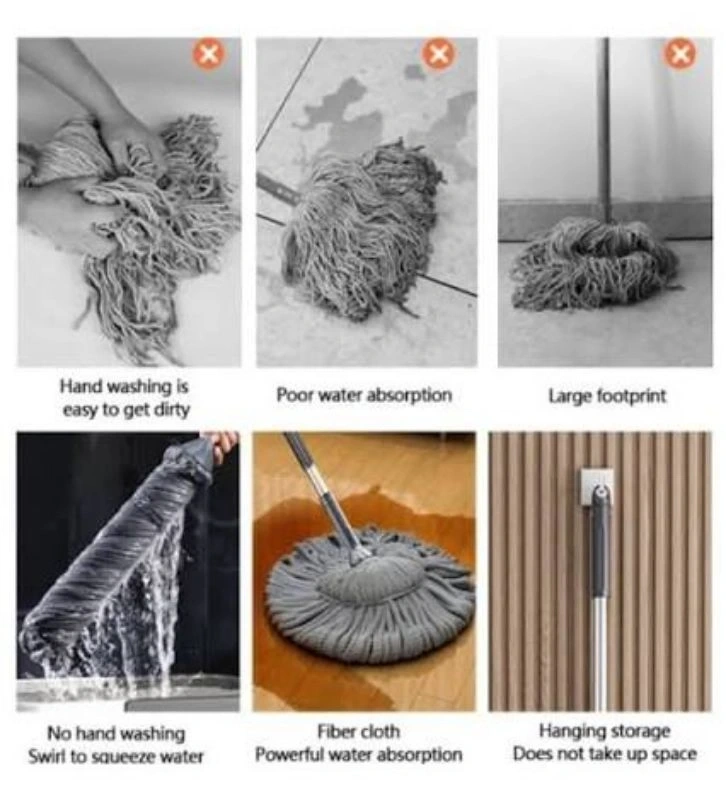 Hand washing is easy to get dirty

Poor water absorption

Large footprint

No hand washing
Swirl to squeeze water

Fiber cloth
Powerful water absorption

Hanging storage
Does not take up space