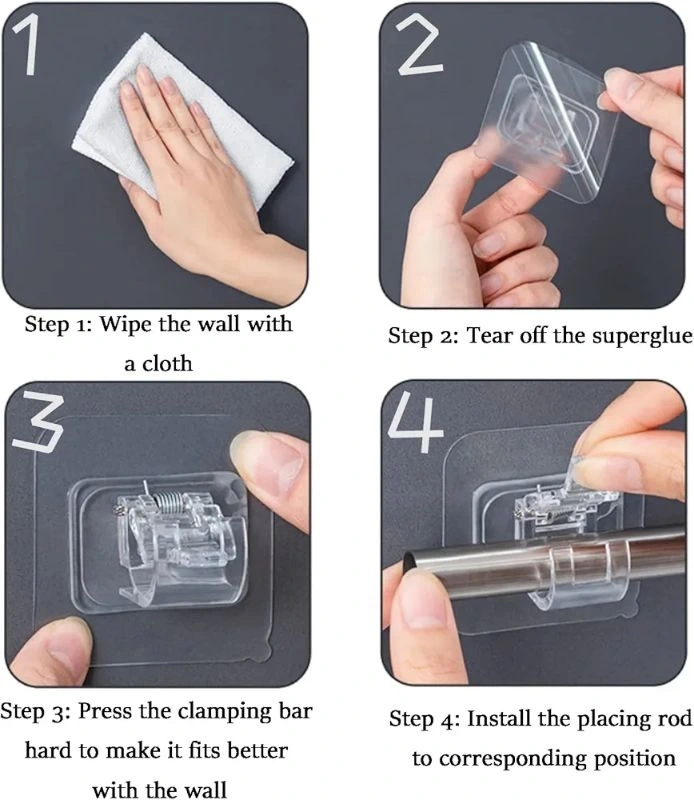 1

Step 1: Wipe the wall with a cloth

2

Step 2: Tear off the superglue

3

Step 3: Press the clamping bar hard to make it fits better with the wall

4

Step 4: Install the placing rod to corresponding position