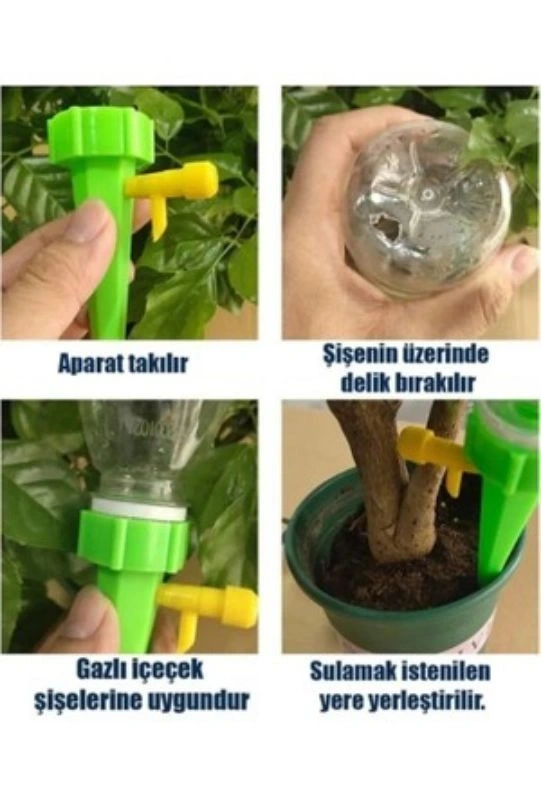 Aparat takılır

Şişenin üzerinde delik bırakılır

Gazlı içeçek şişelerine uygundur

Sulamak istenilen yere yerleştirilir.