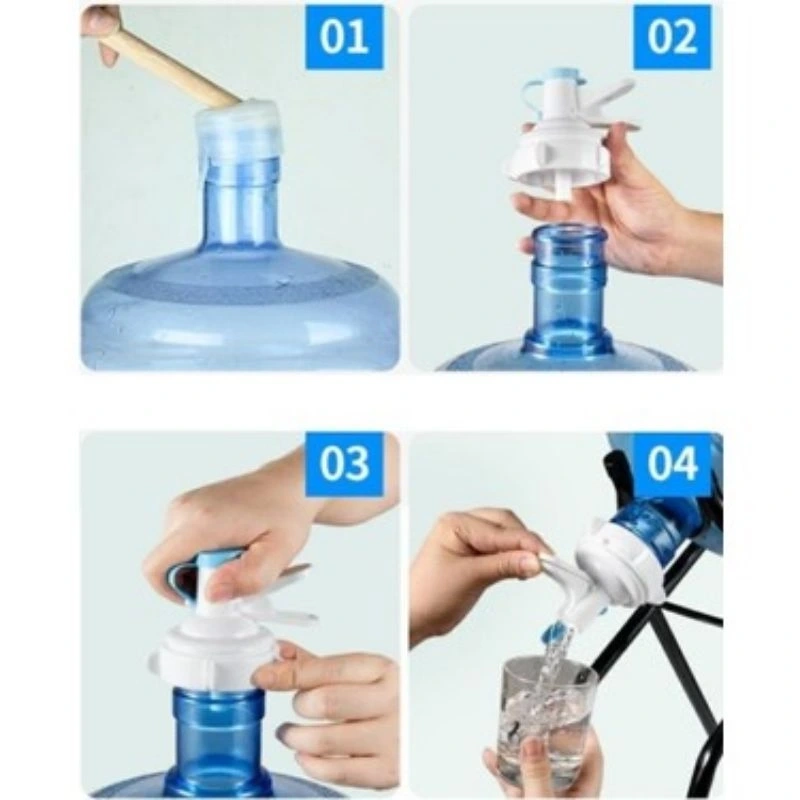 01

02

03

04