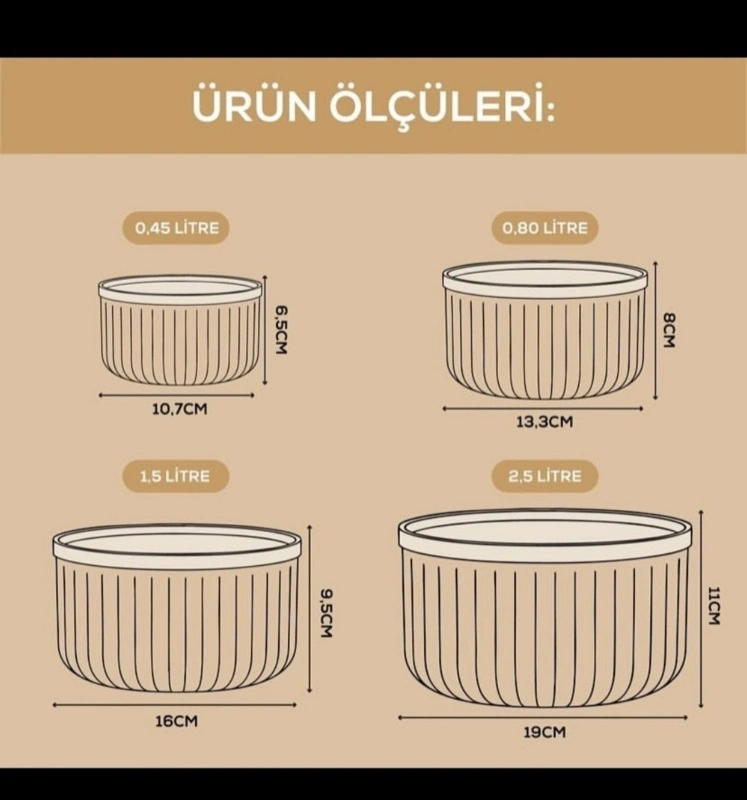 ÜRÜN ÖLÇÜLERİ:

0,45 LİTRE

6,5CM

10,7CM

0,80 LİTRE

8CM

13,3CM

1,5 LİTRE

9,5CM

16CM

2,5 LİTRE

11CM

19CM