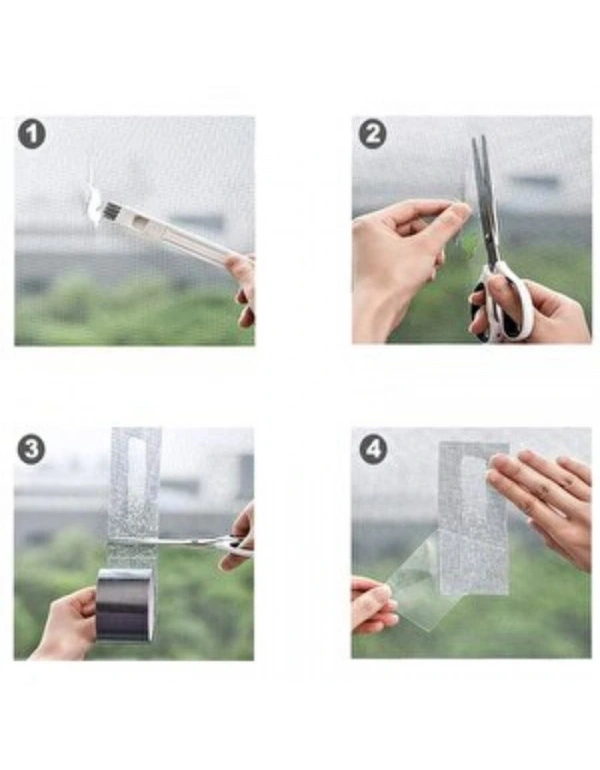 1

2

3

4