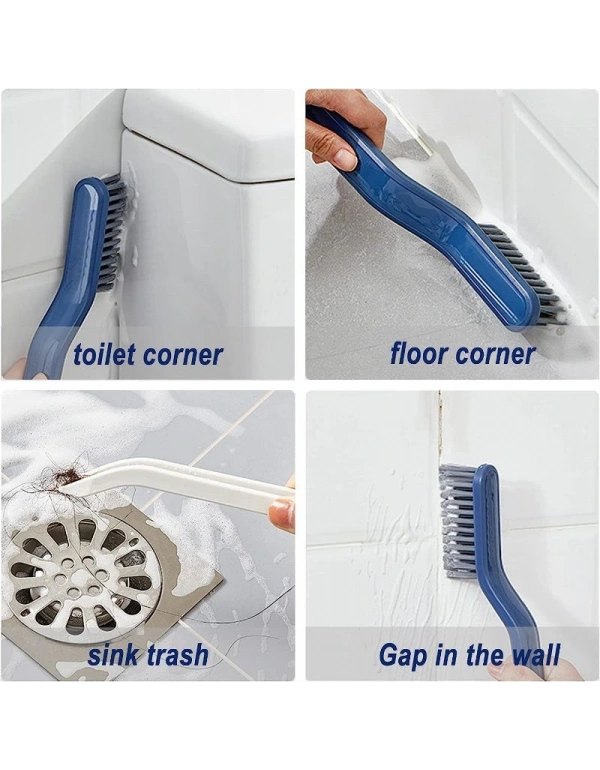 toilet corner

floor corner

sink trash

Gap in the wall