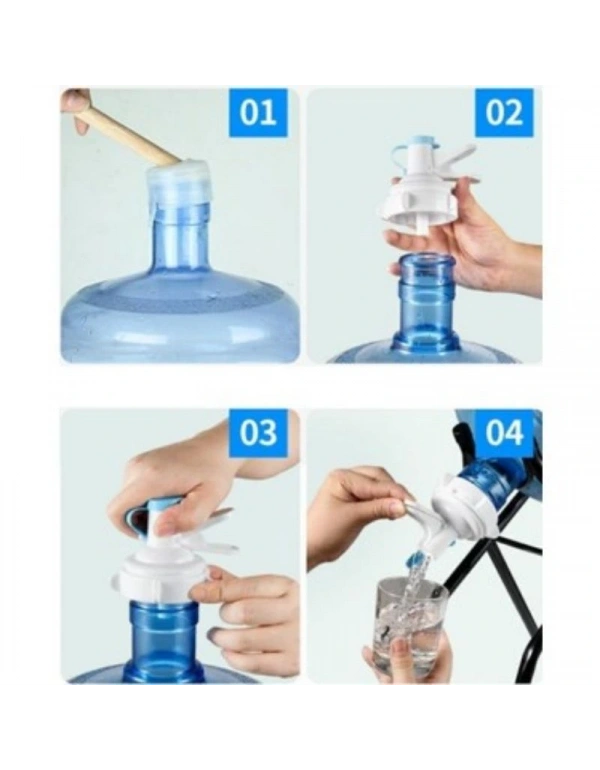 01

02

03

04