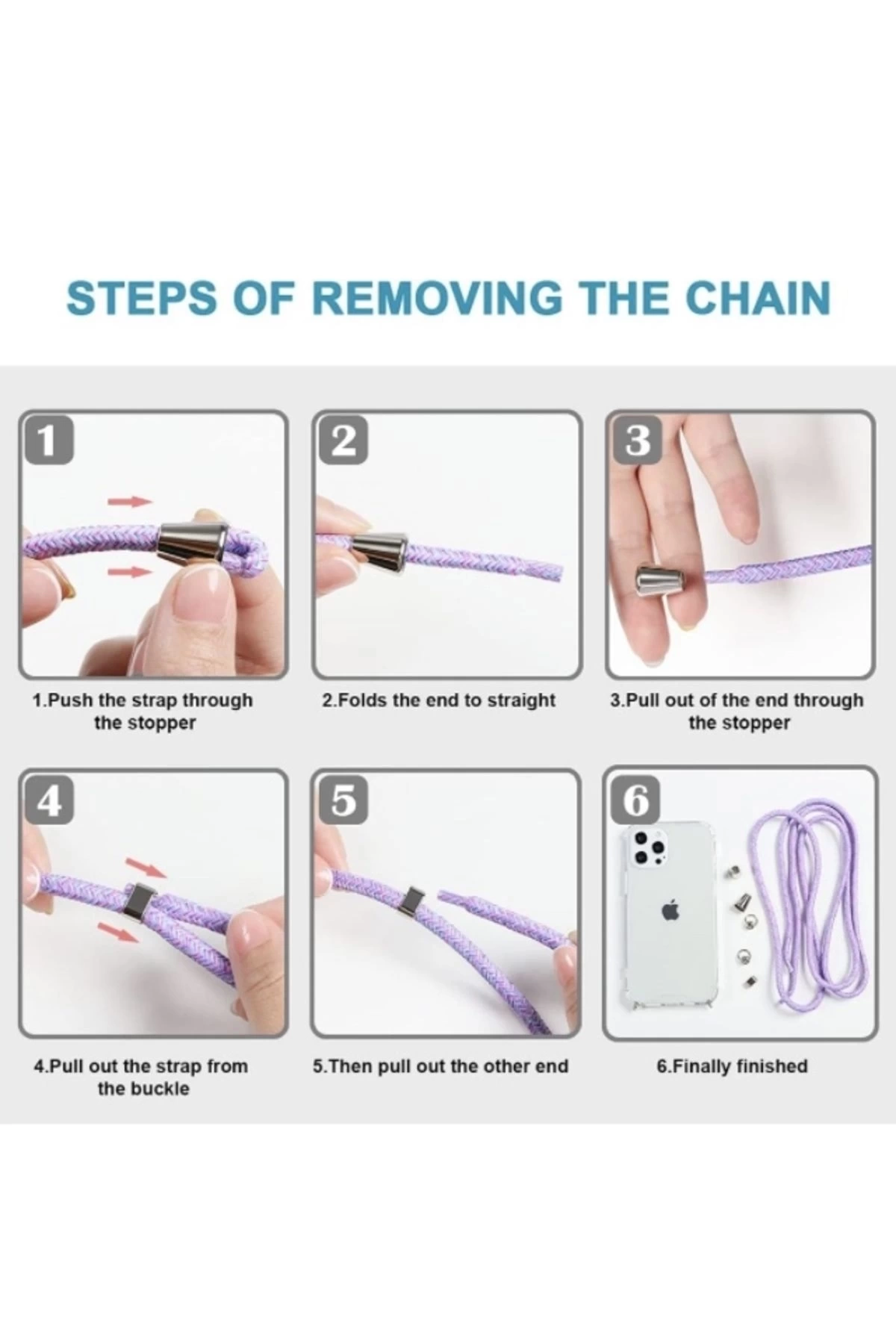 STEPS OF REMOVING THE CHAIN

1

2

3

1.Push the strap through the stopper

2.Folds the end to straight

3.Pull out of the end through the stopper

4

5

6

4.Pull out the strap from the buckle

5.Then pull out the other end

6.Finally finished