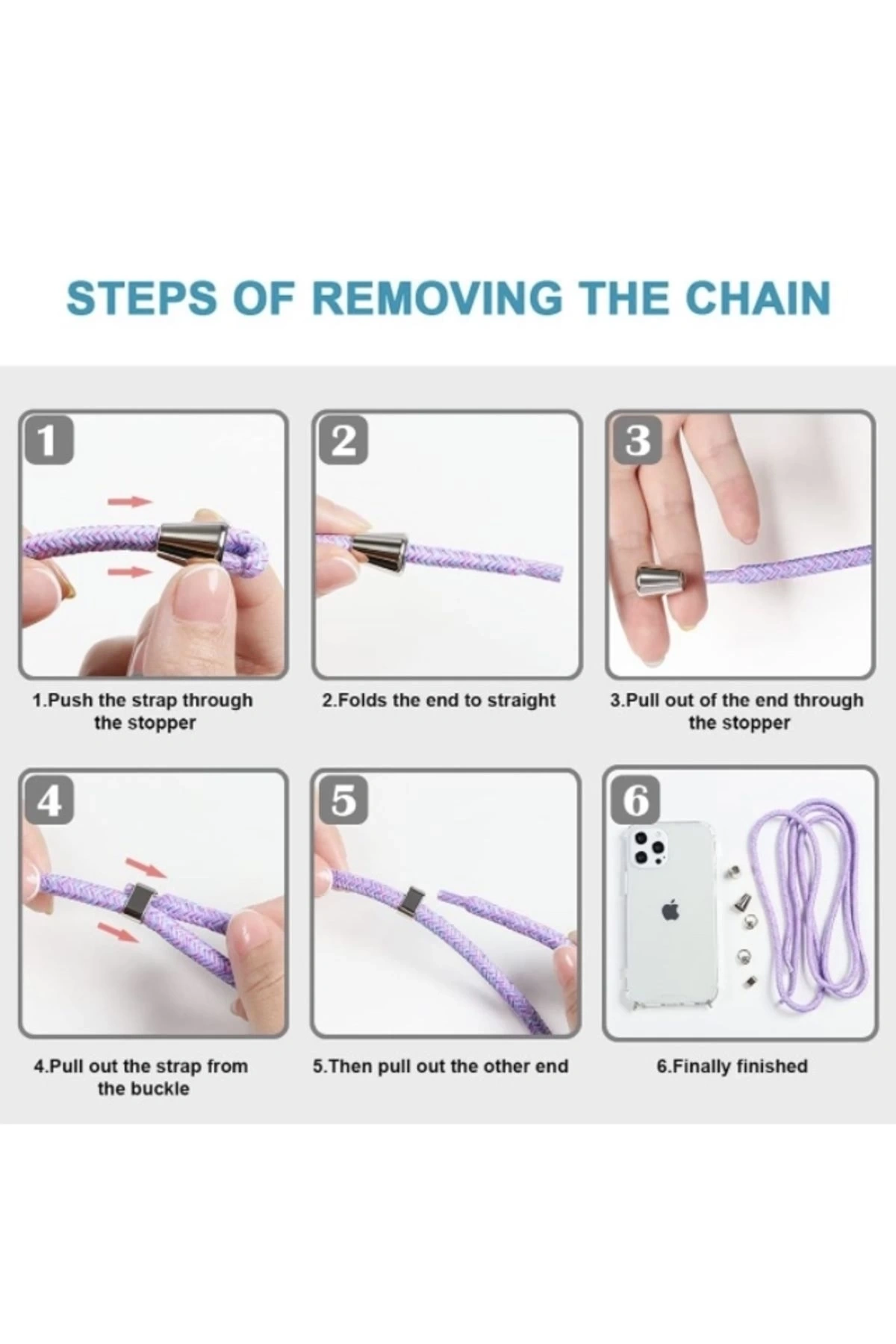 STEPS OF REMOVING THE CHAIN

1

1.Push the strap through the stopper

2

2.Folds the end to straight

3

3.Pull out of the end through the stopper

4

4.Pull out the strap from the buckle

5

5.Then pull out the other end

6

6.Finally finished