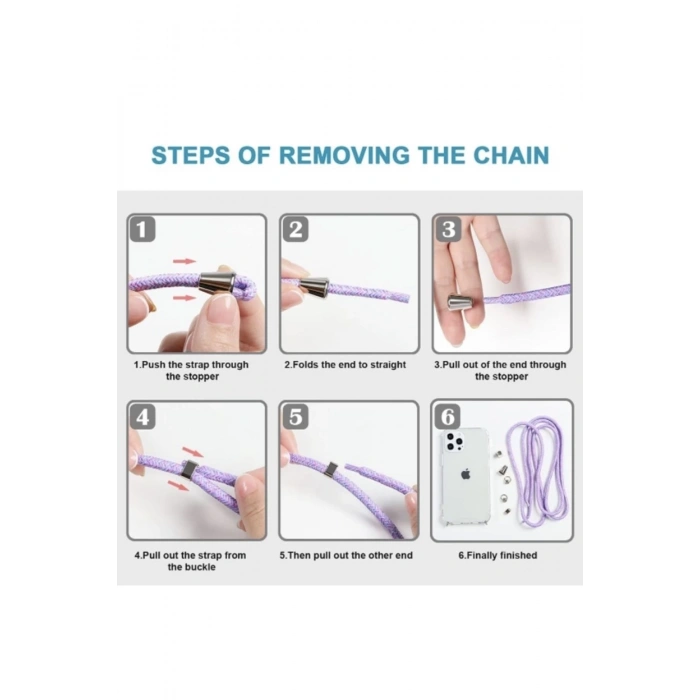 STEPS OF REMOVING THE CHAIN

1

1.Push the strap through the stopper

2

2.Folds the end to straight

3

3.Pull out of the end through the stopper

4

4.Pull out the strap from the buckle

5

5.Then pull out the other end

6

6.Finally finished