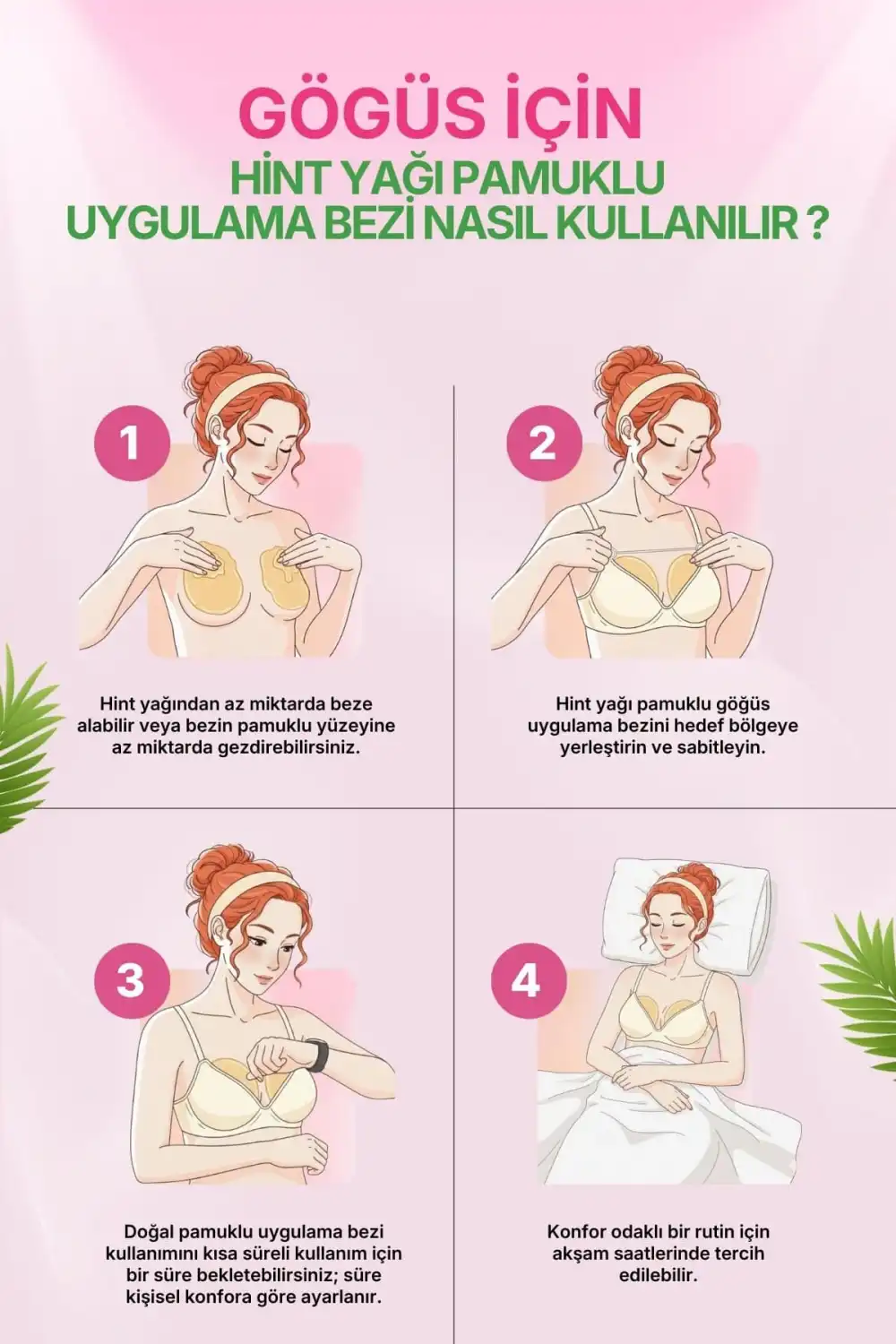 GÖGÜS İÇİN

HİNT YAĞI PAMUKLU UYGULAMA BEZİ NASIL KULLANILIR ?

1

Hint yağından az miktarda beze alabilir veya bezin pamuklu yüzeyine az miktarda gezdirebilirsiniz.

2

Hint yağı pamuklu göğüs uygulama bezini hedef bölgeye yerleştirin ve sabitleyin.

3

Doğal pamuklu uygulama bezi kullanımını kısa süreli kullanım için bir süre bekletebilirsiniz; süre kişisel konfora göre ayarlanır.

4

Konfor odaklı bir rutin için akşam saatlerinde tercih edilebilir.