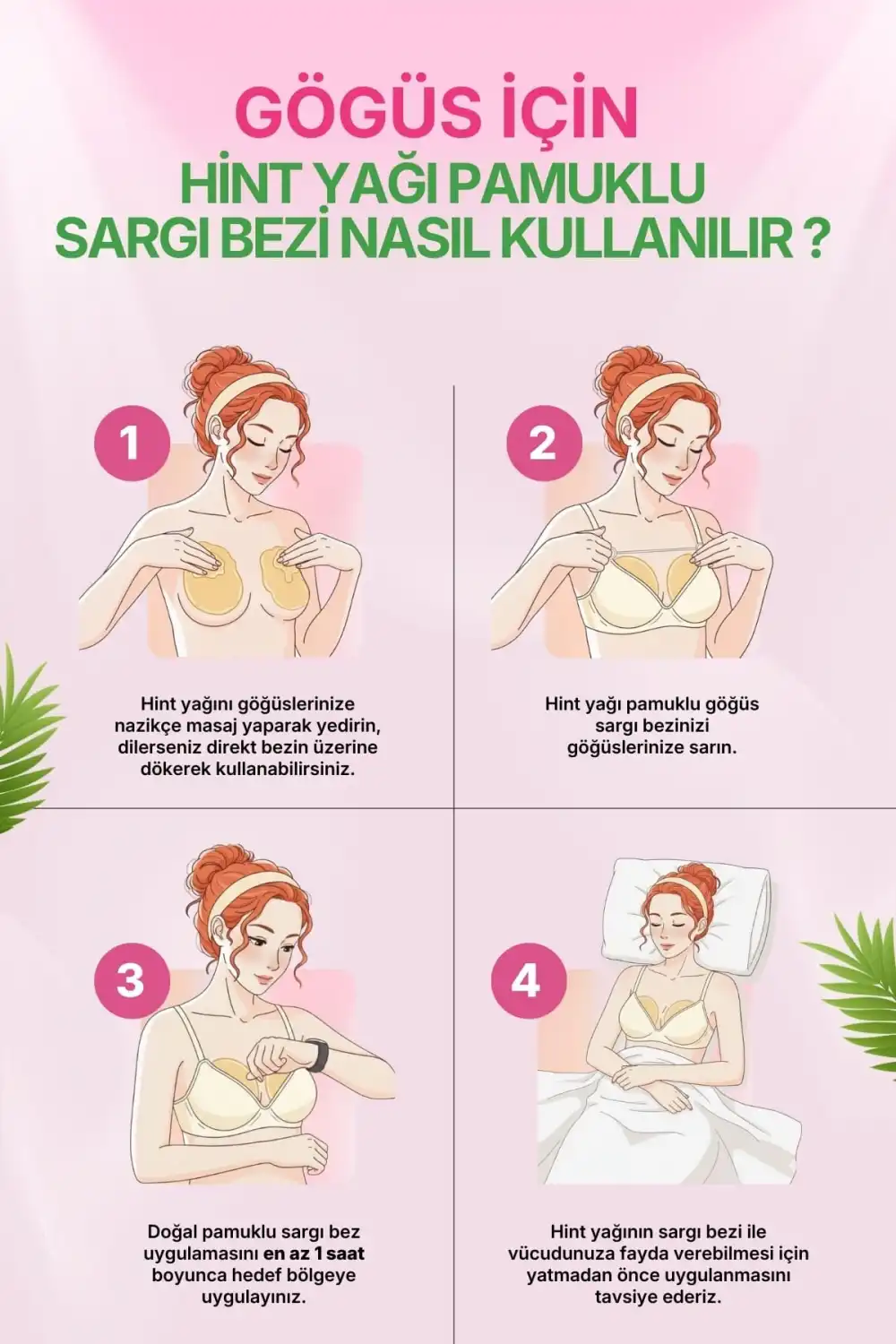 GÖGÜS İÇİN
HİNT YAĞI PAMUKLU SARGI BEZİ NASIL KULLANILIR ?

1

Hint yağını göğüslerinize nazikçe masaj yaparak yedirin, dilerseniz direkt bezin üzerine dökerek kullanabilirsiniz.

2

Hint yağı pamuklu göğüs sargı bezinizi göğüslerinize sarın.

3

Doğal pamuklu sargı bez uygulamasını en az 1 saat boyunca hedef bölgeye uygulayınız.

4

Hint yağının sargı bezi ile vücudunuza fayda verebilmesi için yatmadan önce uygulanmasını tavsiye ederiz.