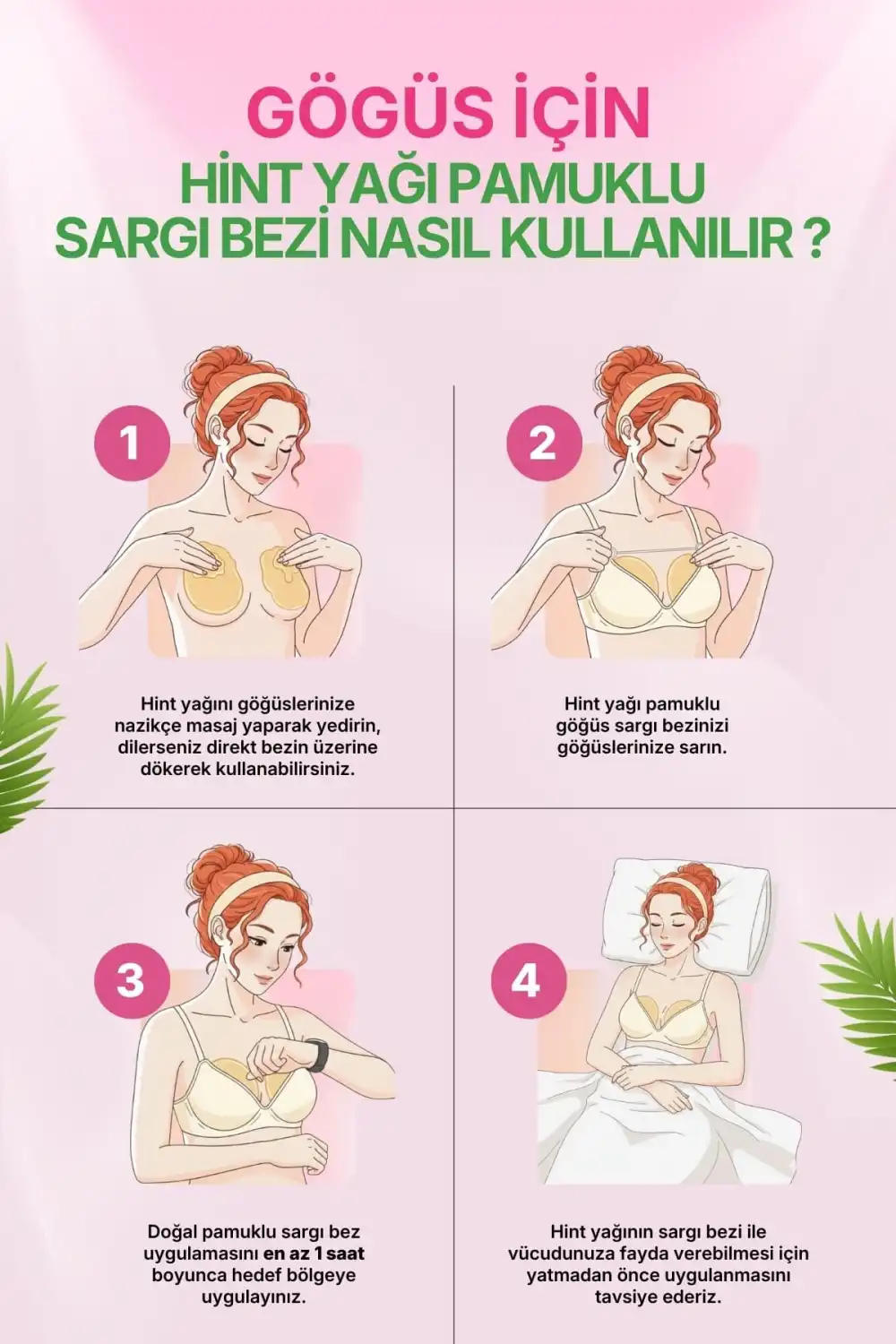 GÖGÜS İÇİN
HİNT YAĞI PAMUKLU SARGI BEZİ NASIL KULLANILIR ?

1

Hint yağını göğüslerinize nazikçe masaj yaparak yedirin, dilerseniz direkt bezin üzerine dökerek kullanabilirsiniz.

2

Hint yağı pamuklu göğüs sargı bezinizi göğüslerinize sarın.

3

Doğal pamuklu sargı bez uygulamasını en az 1 saat boyunca hedef bölgeye uygulayınız.

4

Hint yağının sargı bezi ile vücudunuza fayda verebilmesi için yatmadan önce uygulanmasını tavsiye ederiz.