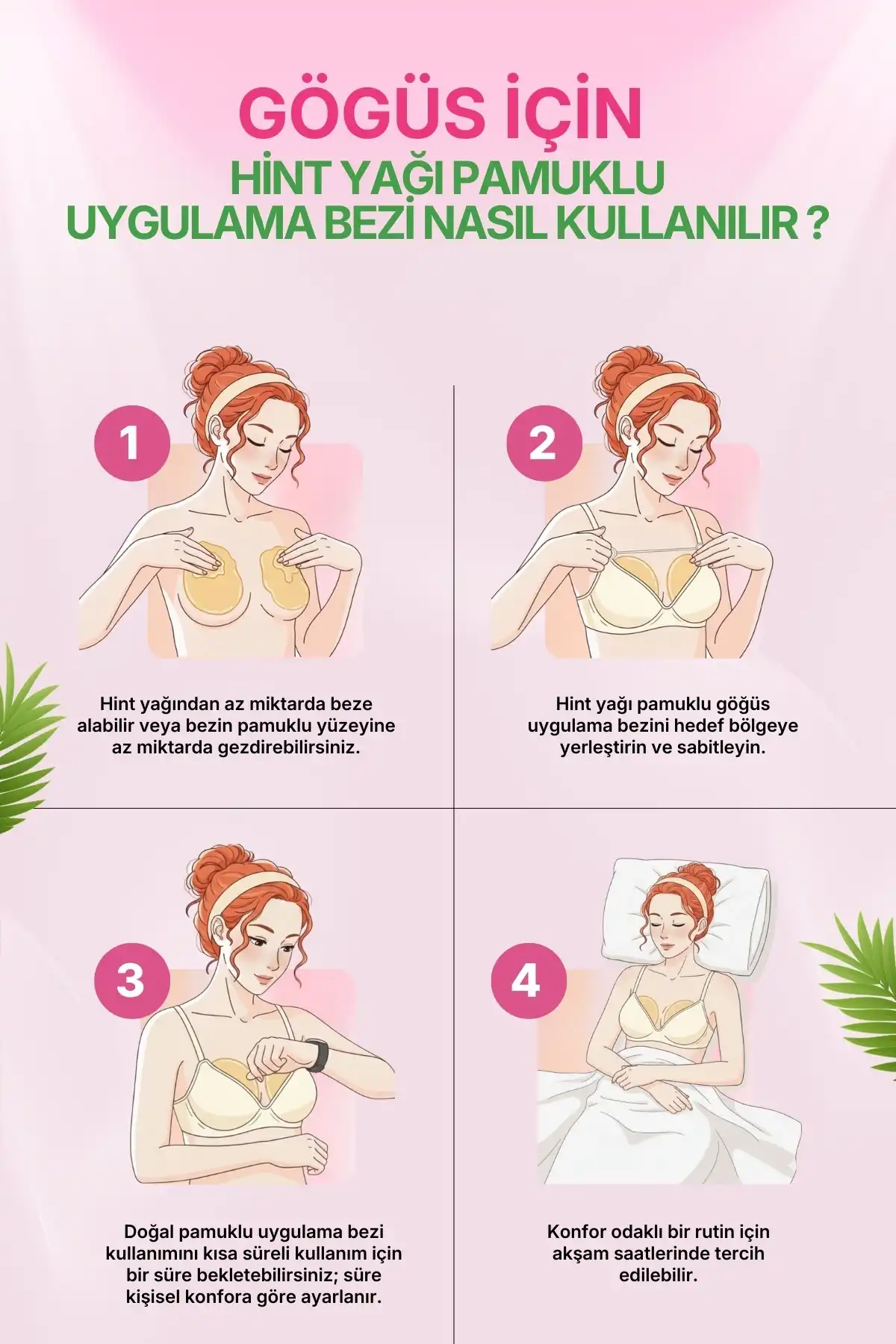 GÖGÜS İÇİN

HİNT YAĞI PAMUKLU UYGULAMA BEZİ NASIL KULLANILIR ?

1

Hint yağından az miktarda beze alabilir veya bezin pamuklu yüzeyine az miktarda gezdirebilirsiniz.

2

Hint yağı pamuklu göğüs uygulama bezini hedef bölgeye yerleştirin ve sabitleyin.

3

Doğal pamuklu uygulama bezi kullanımını kısa süreli kullanım için bir süre bekletebilirsiniz; süre kişisel konfora göre ayarlanır.

4

Konfor odaklı bir rutin için akşam saatlerinde tercih edilebilir.