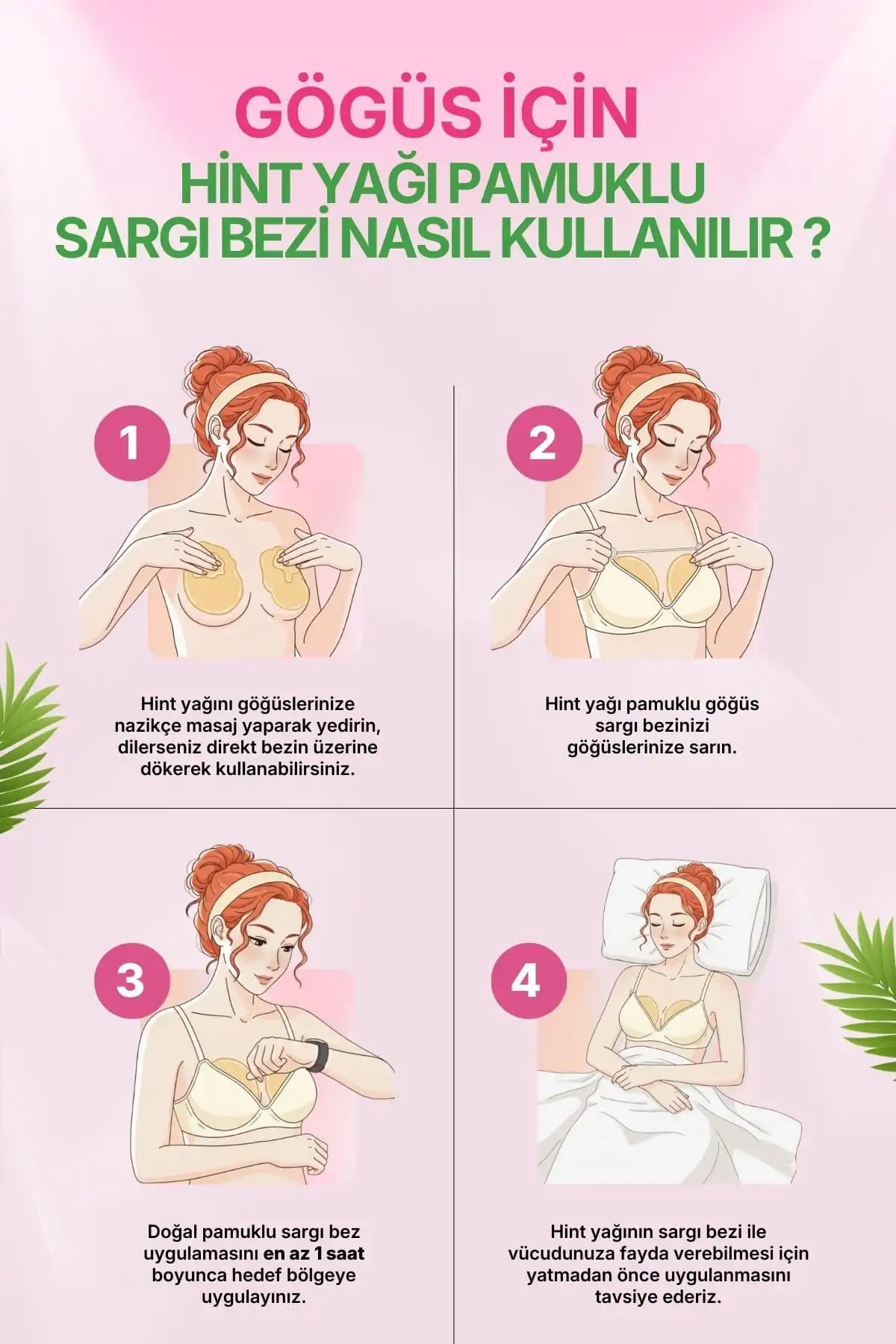 GÖGÜS İÇİN

HİNT YAĞI PAMUKLU SARGI BEZİ NASIL KULLANILIR ?

1

Hint yağını göğüslerinize nazikçe masaj yaparak yedirin, dilerseniz direkt bezin üzerine dökerek kullanabilirsiniz.

2

Hint yağı pamuklu göğüs sargı bezinizi göğüslerinize sarın.

3

Doğal pamuklu sargı bez uygulamasını en az 1 saat boyunca hedef bölgeye uygulayınız.

4

Hint yağının sargı bezi ile vücudunuza fayda verebilmesi için yatmadan önce uygulanmasını tavsiye ederiz.