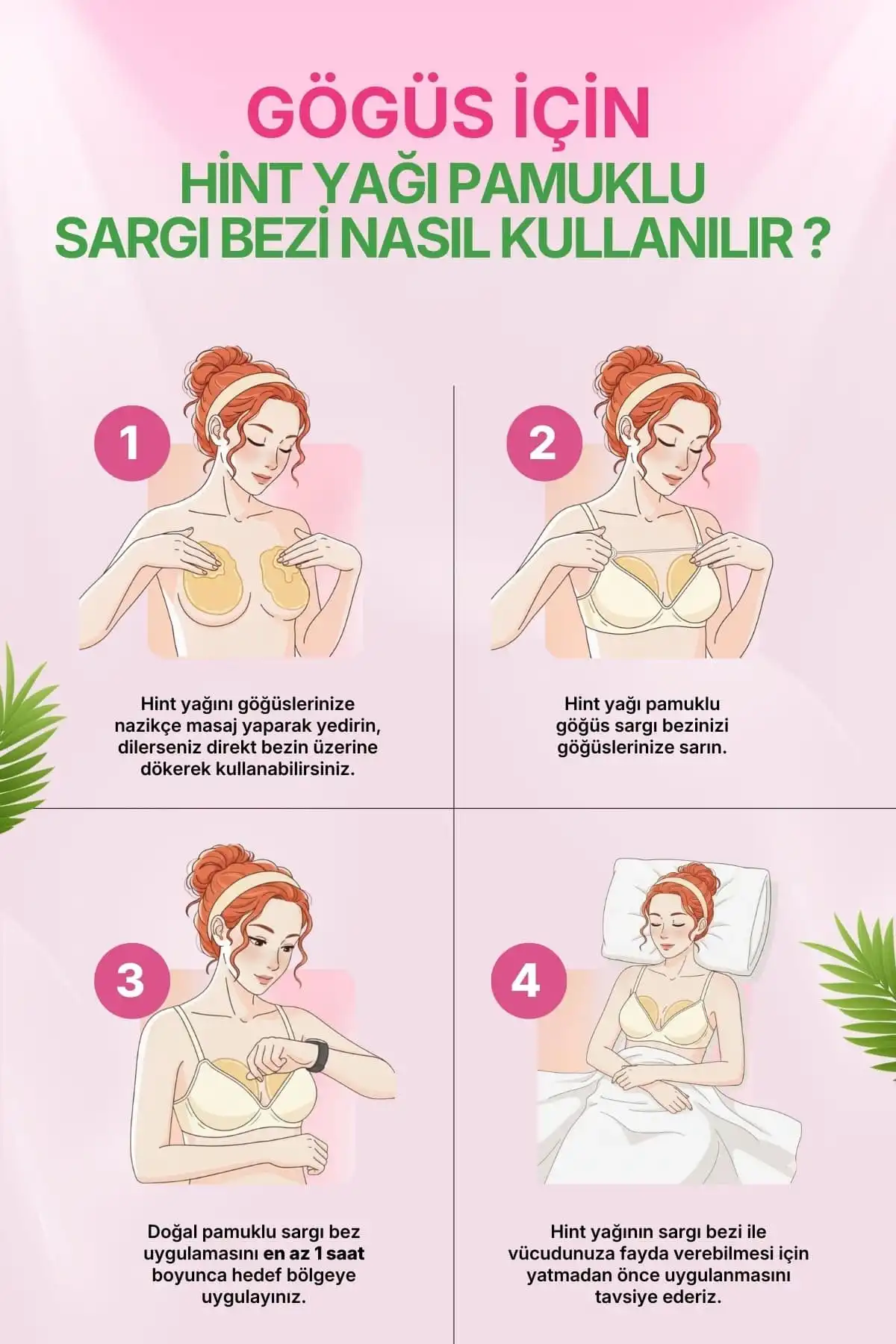 GÖGÜS İÇİN
HİNT YAĞI PAMUKLU SARGI BEZİ NASIL KULLANILIR ?

1

Hint yağını göğüslerinize nazikçe masaj yaparak yedirin, dilerseniz direkt bezin üzerine dökerek kullanabilirsiniz.

2

Hint yağı pamuklu göğüs sargı bezinizi göğüslerinize sarın.

3

Doğal pamuklu sargı bez uygulamasını en az 1 saat boyunca hedef bölgeye uygulayınız.

4

Hint yağının sargı bezi ile vücudunuza fayda verebilmesi için yatmadan önce uygulanmasını tavsiye ederiz.