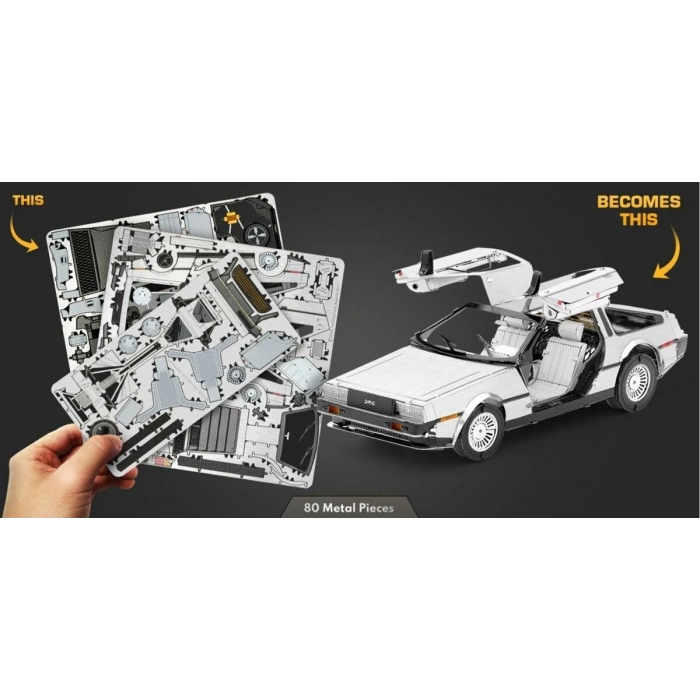 THIS

BECOMES THIS

DMC

80 Metal Pieces