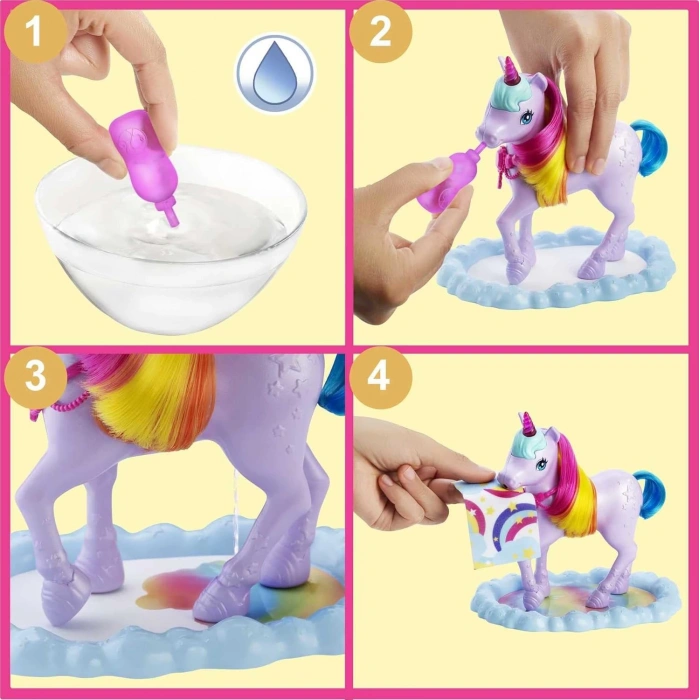 1

2

3

4