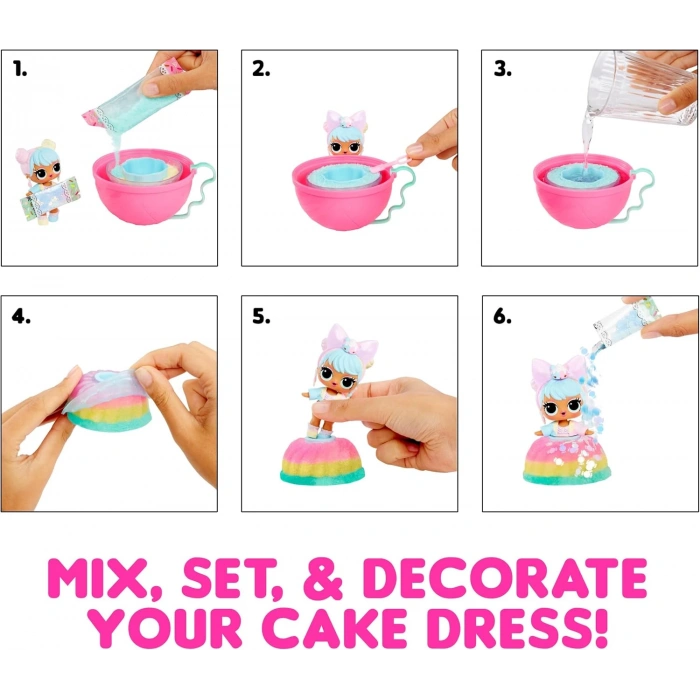 1.

2.

3.

4.

5.

6.

MIX, SET, & DECORATE YOUR CAKE DRESS!