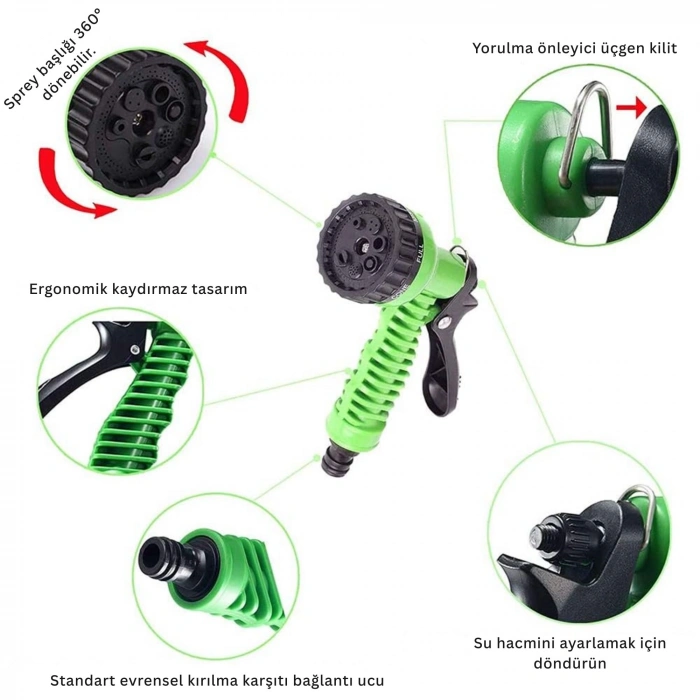 Sprey başlığı 360° dönebilir.

Yorulma önleyici üçgen kilit

FULL

Ergonomik kaydırmaz tasarım

Su hacmini ayarlamak için döndürün

Standart evrensel kırılma karşıtı bağlantı ucu