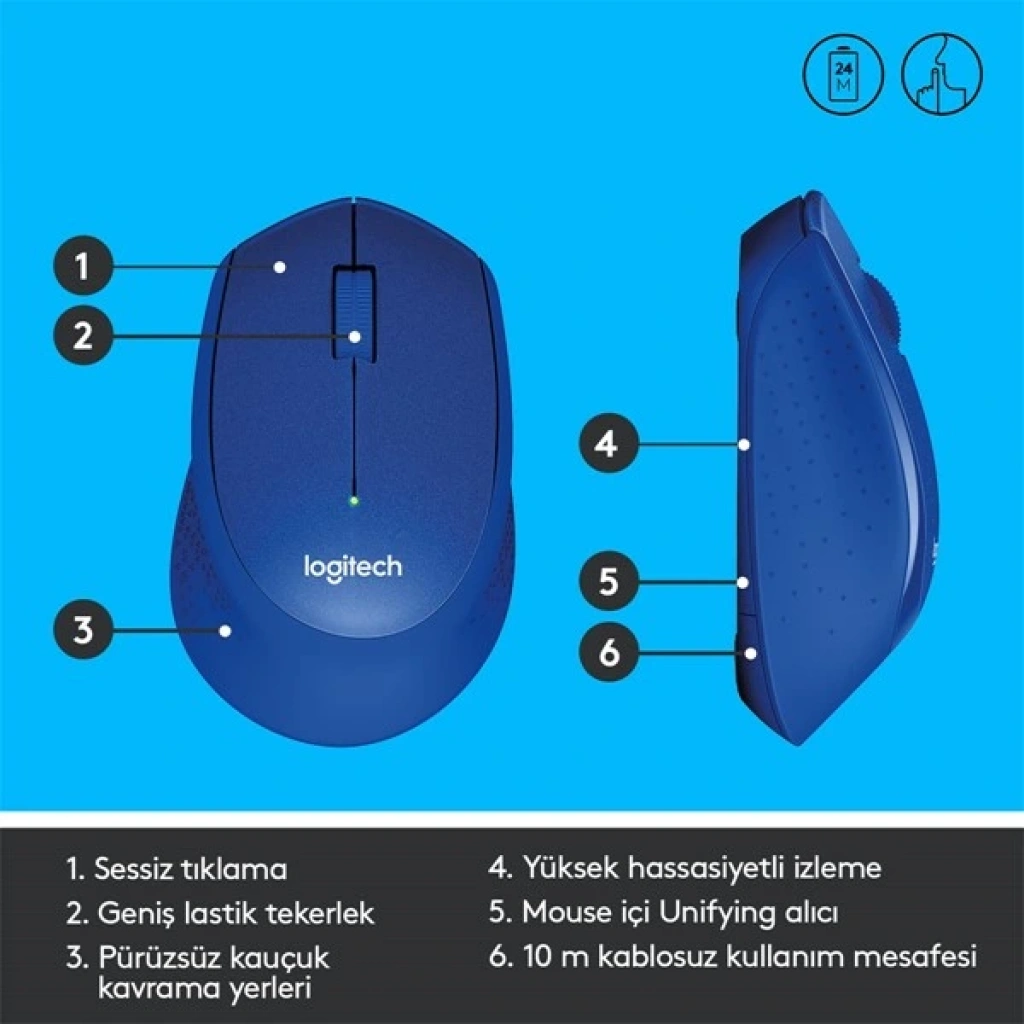 24 M

1

2

3

logitech

4

5

6

1. Sessiz tıklama
2. Geniş lastik tekerlek
3. Pürüzsüz kauçuk kavrama yerleri

4. Yüksek hassasiyetli izleme
5. Mouse içi Unifying alıcı
6. 10 m kablosuz kullanım mesafesi