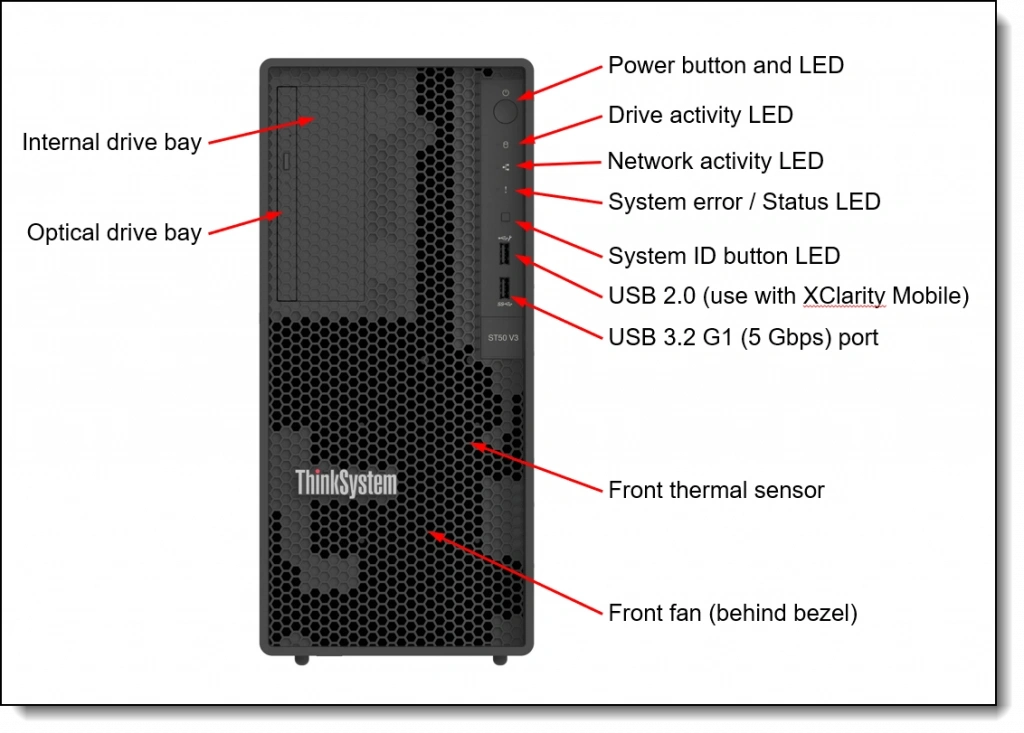 Internal drive bay

Optical drive bay

Power button and LED

Drive activity LED

Network activity LED

System error / Status LED

System ID button LED

USB 2.0 (use with XClarity Mobile)

USB 3.2 G1 (5 Gbps) port

ST50 V3

ThinkSystem

Front thermal sensor

Front fan (behind bezel)