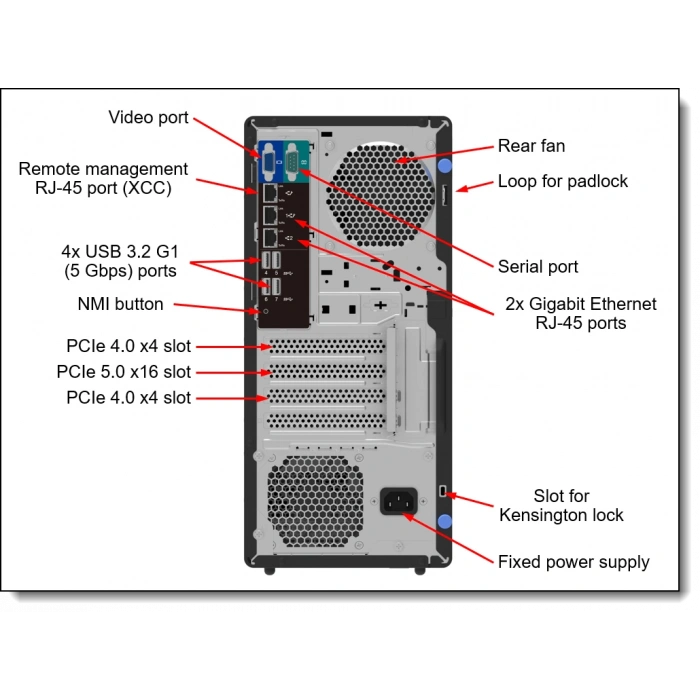 Video port

Remote management RJ-45 port (XCC)

4x USB 3.2 G1 (5 Gbps) ports

NMI button

PCIe 4.0 x4 slot

PCIe 5.0 x16 slot

PCIe 4.0 x4 slot

Rear fan

Loop for padlock

Serial port

2x Gigabit Ethernet RJ-45 ports

Slot for Kensington lock

Fixed power supply