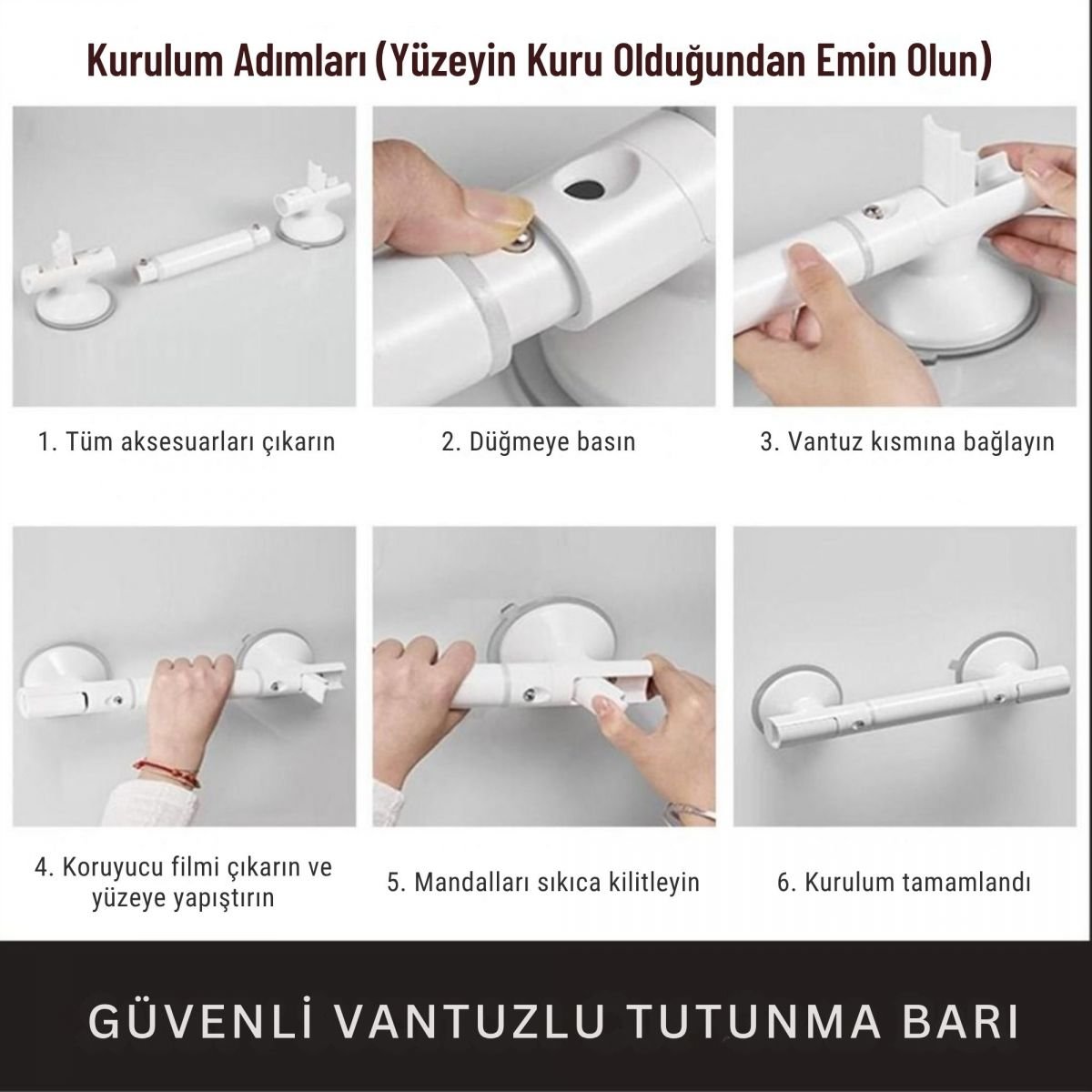 Kurulum Adımları (Yüzeyin Kuru Olduğundan Emin Olun)

1. Tüm aksesuarları çıkarın

2. Düğmeye basın

3. Vantuz kısmına bağlayın

4. Koruyucu filmi çıkarın ve yüzeye yapıştırın

5. Mandalları sıkıca kilitleyin

6. Kurulum tamamlandı

GÜVENLİ VANTUZLU TUTUNMA BARI