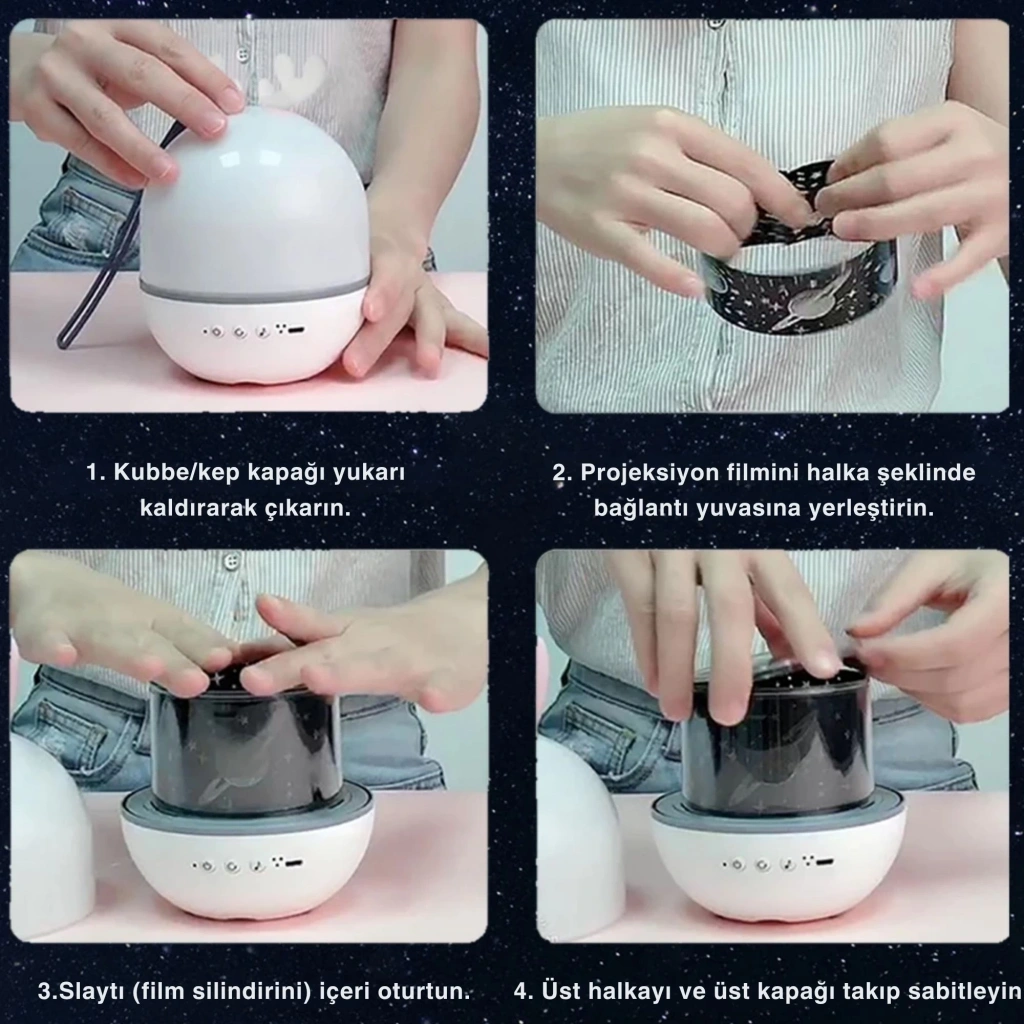 1. Kubbe/kep kapağı yukarı kaldırarak çıkarın.

2. Projeksiyon filmini halka şeklinde bağlantı yuvasına yerleştirin.

3.Slaytı (film silindirini) içeri oturtun.

4. Üst halkayı ve üst kapağı takıp sabitleyin