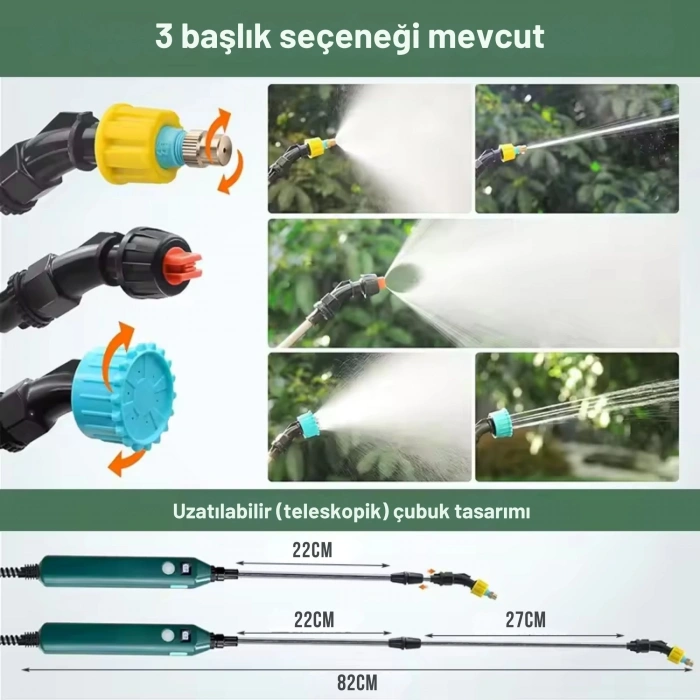 3 başlık seçeneği mevcut

Uzatılabilir (teleskopik) çubuk tasarımı

22CM

22CM

27CM

82CM