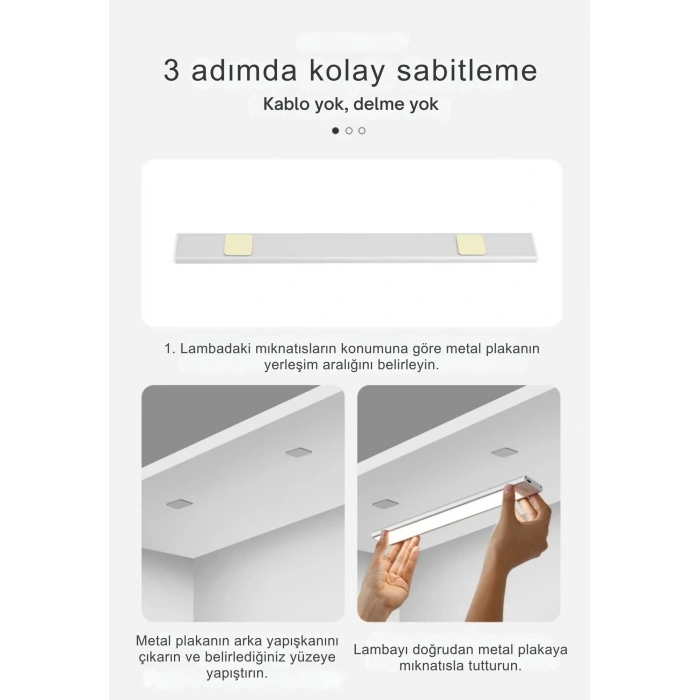 3 adımda kolay sabitleme

Kablo yok, delme yok

1. Lambadaki mıknatısların konumuna göre metal plakanın yerleşim aralığını belirleyin.

Metal plakanın arka yapışkanını çıkarın ve belirlediğiniz yüzeye yapıştırın.

Lambayı doğrudan metal plakaya mıknatısla tutturun.