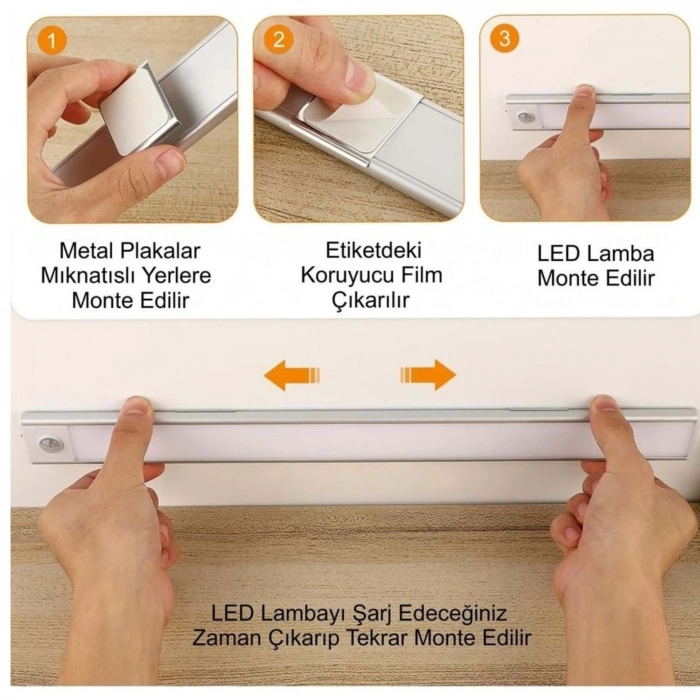 1

Metal Plakalar Mıknatıslı Yerlere Monte Edilir

2

Etiketdeki Koruyucu Film Çıkarılır

3

LED Lamba Monte Edilir

LED Lambayı Şarj Edeceğiniz Zaman Çıkarıp Tekrar Monte Edilir