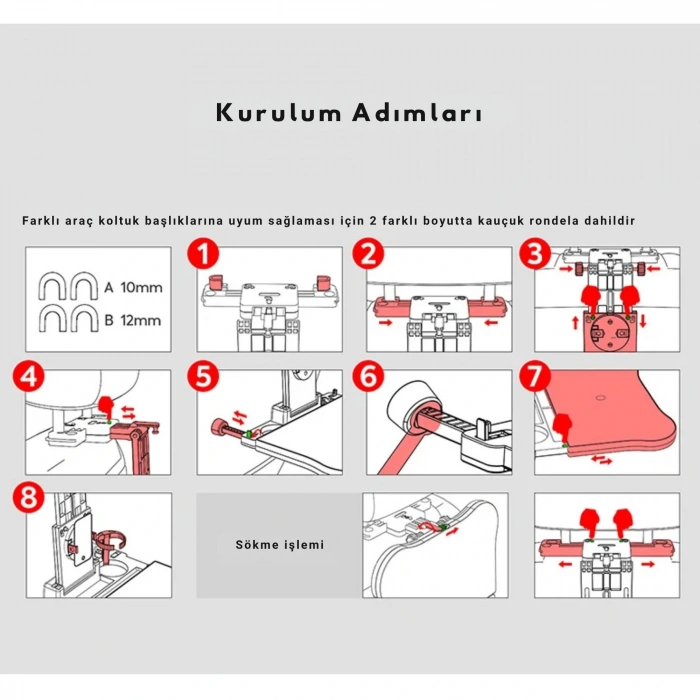 Kurulum Adımları

Farklı araç koltuk başlıklarına uyum sağlaması için 2 farklı boyutta kauçuk rondela dahildir

A 10mm
B 12mm

1

2

3

4

5

6

7

8

Sökme işlemi