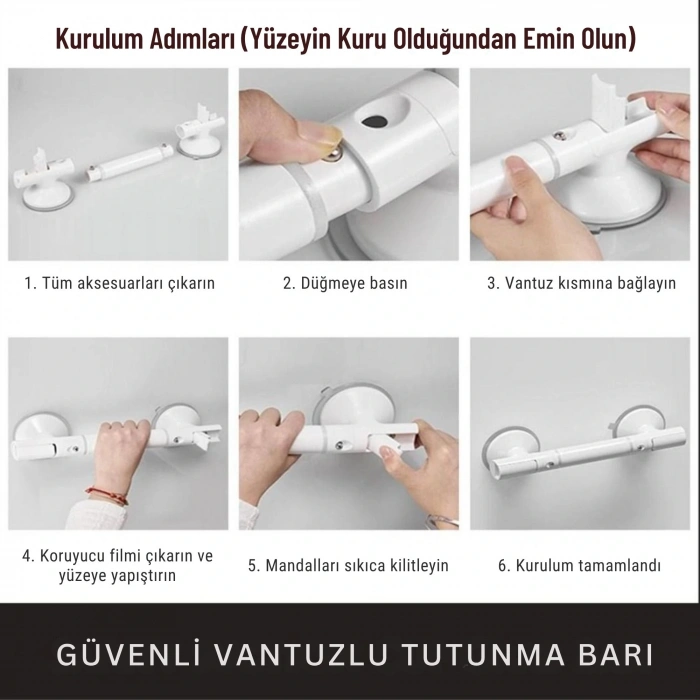 Kurulum Adımları (Yüzeyin Kuru Olduğundan Emin Olun)

1. Tüm aksesuarları çıkarın

2. Düğmeye basın

3. Vantuz kısmına bağlayın

4. Koruyucu filmi çıkarın ve yüzeye yapıştırın

5. Mandalları sıkıca kilitleyin

6. Kurulum tamamlandı

GÜVENLİ VANTUZLU TUTUNMA BARI