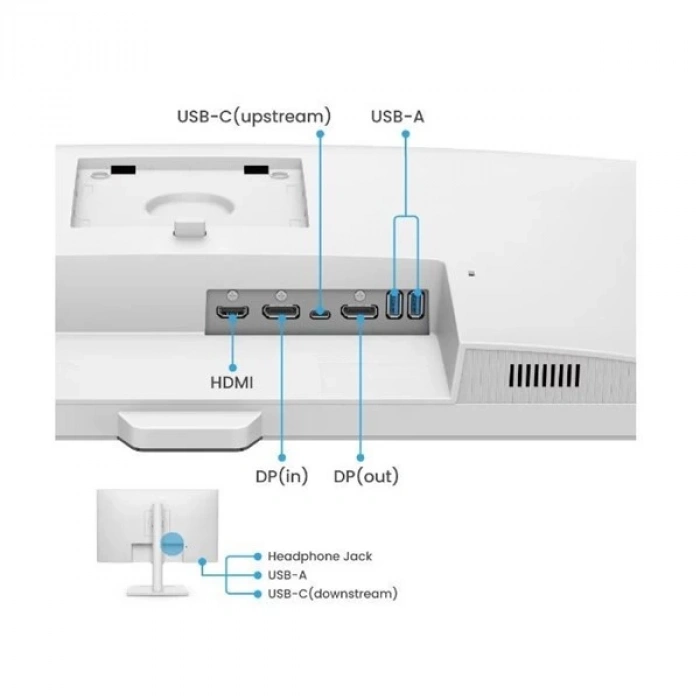 USB-C(upstream)
USB-A
HDMI
DP(in)
DP(out)
Headphone Jack
USB-A
USB-C(downstream)