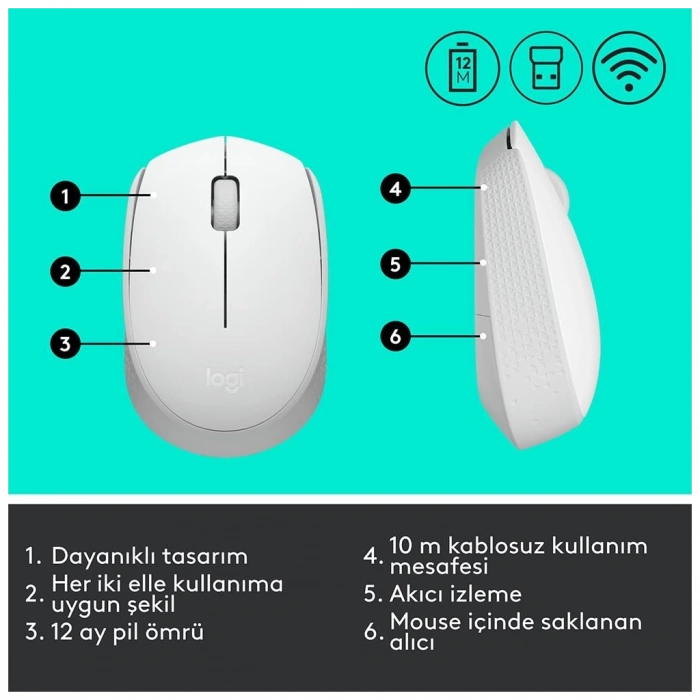 12 M

1

2

3

logi

4

5

6

1. Dayanıklı tasarım

2. Her iki elle kullanıma uygun şekil

3. 12 ay pil ömrü

4. 10 m kablosuz kullanım mesafesi

5. Akıcı izleme

6. Mouse içinde saklanan alıcı