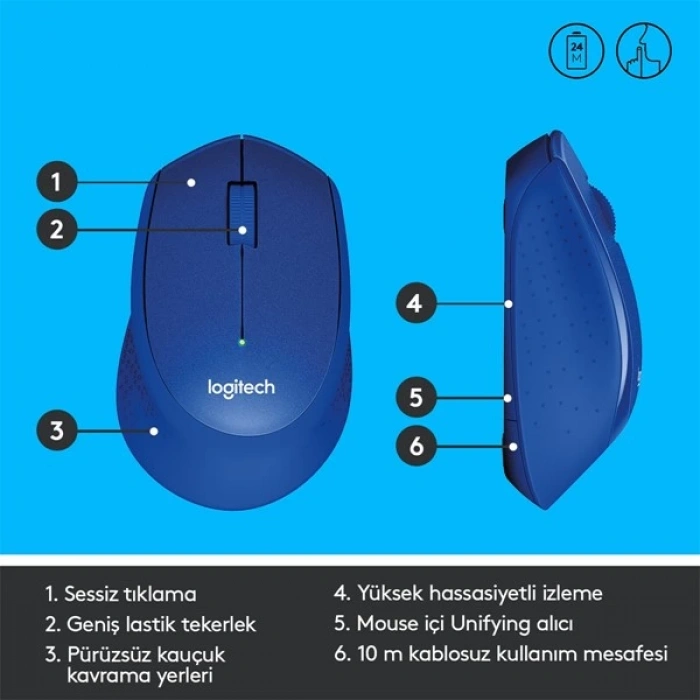 24 M

1

2

3

logitech

4

5

6

1. Sessiz tıklama
2. Geniş lastik tekerlek
3. Pürüzsüz kauçuk kavrama yerleri

4. Yüksek hassasiyetli izleme
5. Mouse içi Unifying alıcı
6. 10 m kablosuz kullanım mesafesi