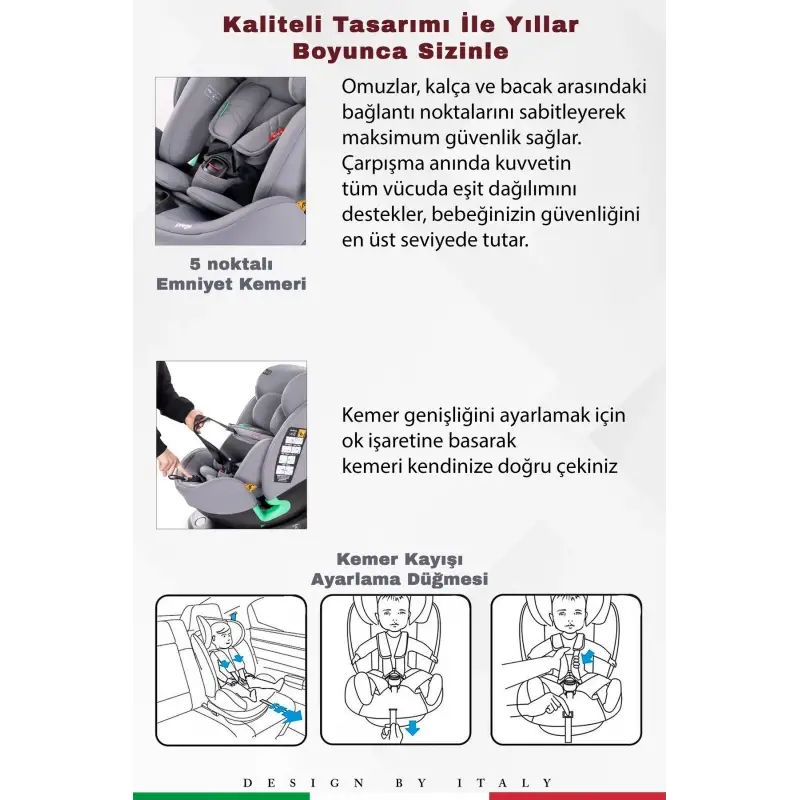 Kaliteli Tasarımı İle Yıllar Boyunca Sizinle

Omuzlar, kalça ve bacak arasındaki bağlantı noktalarını sabitleyerek maksimum güvenlik sağlar. Çarpışma anında kuvvetin tüm vücuda eşit dağılımını destekler, bebeğinizin güvenliğini en üst seviyede tutar.

5 noktalı Emniyet Kemeri

Kemer genişliğini ayarlamak için ok işaretine basarak kemeri kendinize doğru çekiniz

Kemer Kayışı Ayarlama Düğmesi

DESIGN BY ITALY