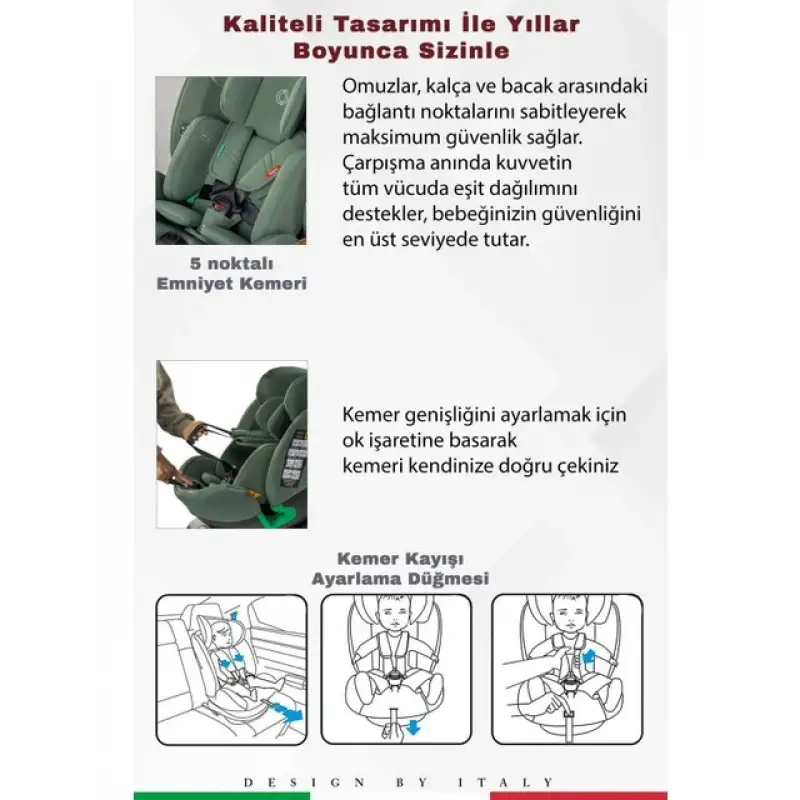 Kaliteli Tasarımı İle Yıllar Boyunca Sizinle

Omuzlar, kalça ve bacak arasındaki bağlantı noktalarını sabitleyerek maksimum güvenlik sağlar. Çarpışma anında kuvvetin tüm vücuda eşit dağılımını destekler, bebeğinizin güvenliğini en üst seviyede tutar.

5 noktalı Emniyet Kemeri

Kemer genişliğini ayarlamak için ok işaretine basarak kemeri kendinize doğru çekiniz

Kemer Kayışı Ayarlama Düğmesi

DESIGN BY ITALY