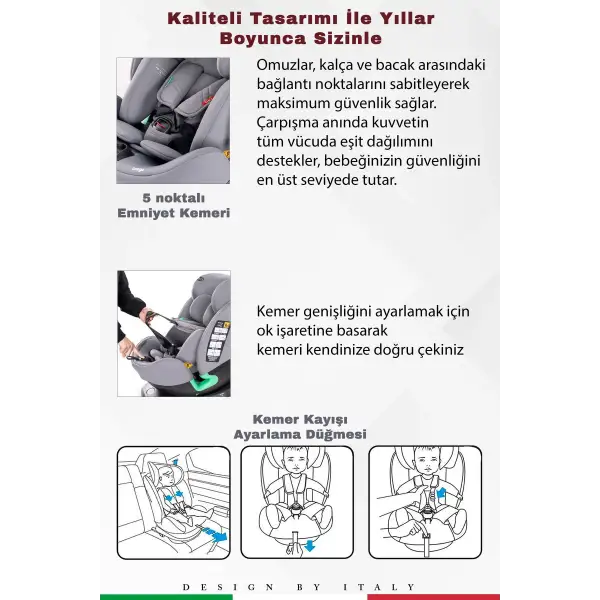 Kaliteli Tasarımı İle Yıllar Boyunca Sizinle

Omuzlar, kalça ve bacak arasındaki bağlantı noktalarını sabitleyerek maksimum güvenlik sağlar. Çarpışma anında kuvvetin tüm vücuda eşit dağılımını destekler, bebeğinizin güvenliğini en üst seviyede tutar.

5 noktalı Emniyet Kemeri

Kemer genişliğini ayarlamak için ok işaretine basarak kemeri kendinize doğru çekiniz

Kemer Kayışı Ayarlama Düğmesi

DESIGN BY ITALY